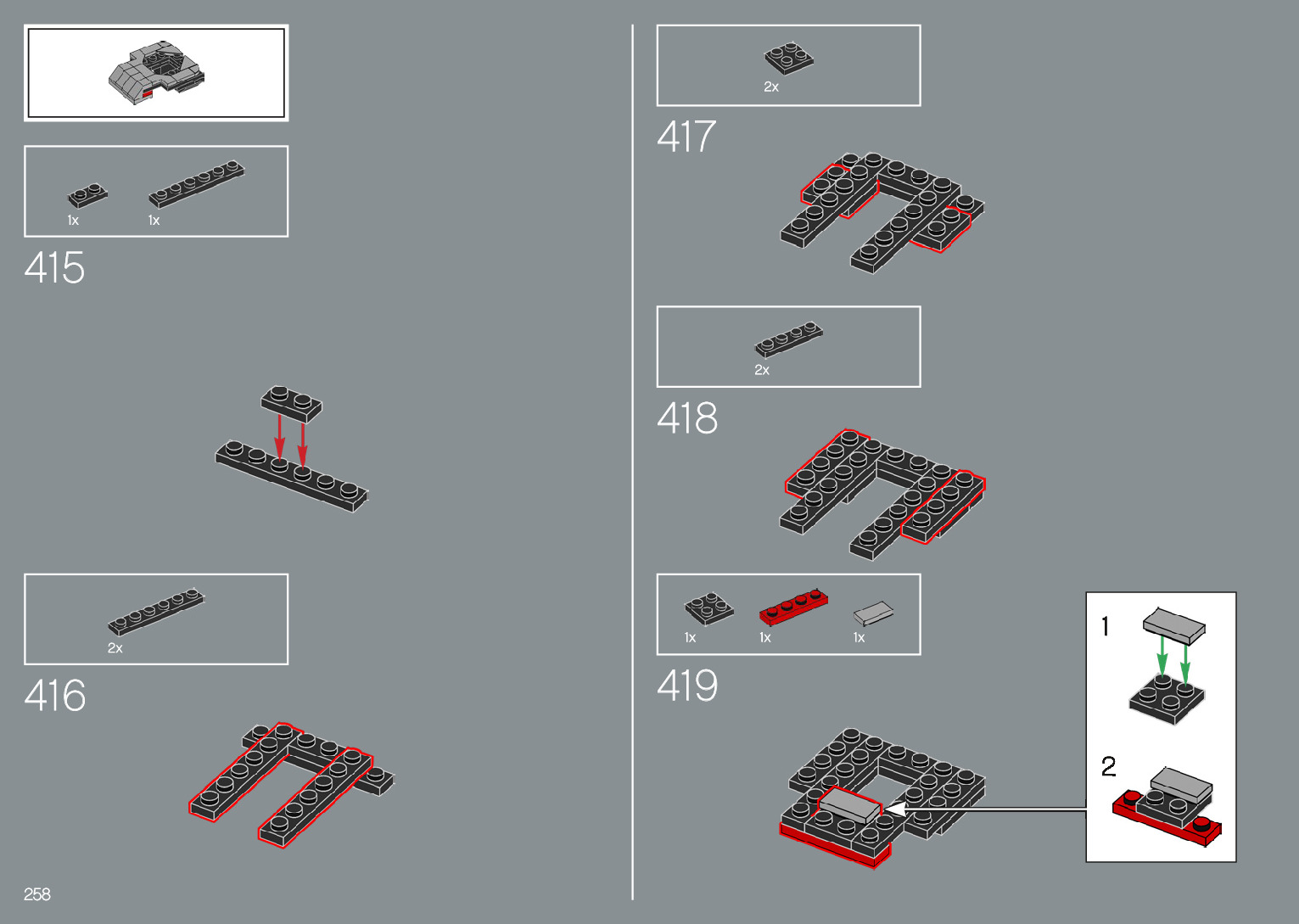 1x 1x

415

2x

416

258

2x

417

2x

418

1x 1x 1x

419

1

2