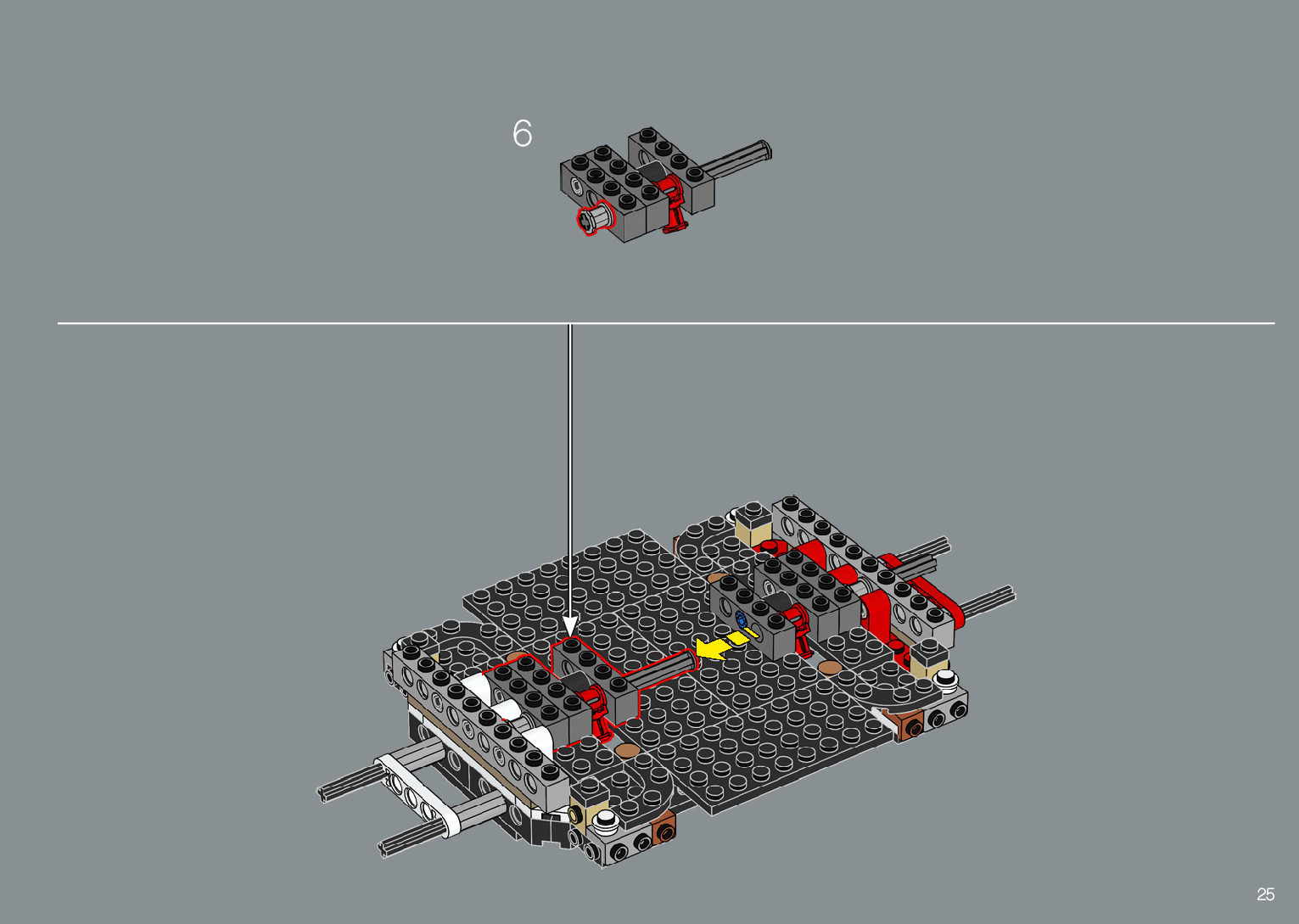 6

25