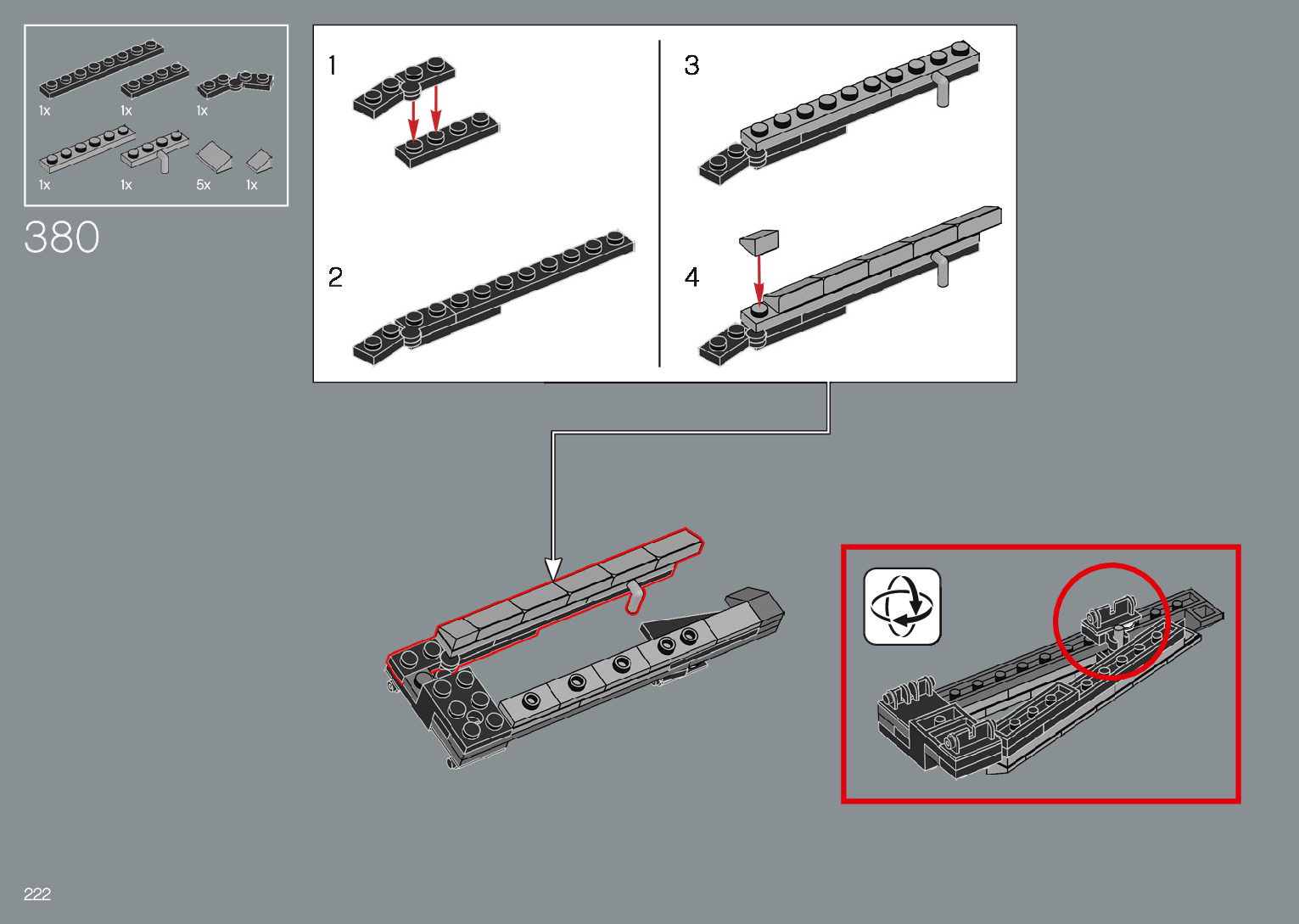 1x
1x
1x
1x
1x
5x
1x

380

1

2

3

4

222