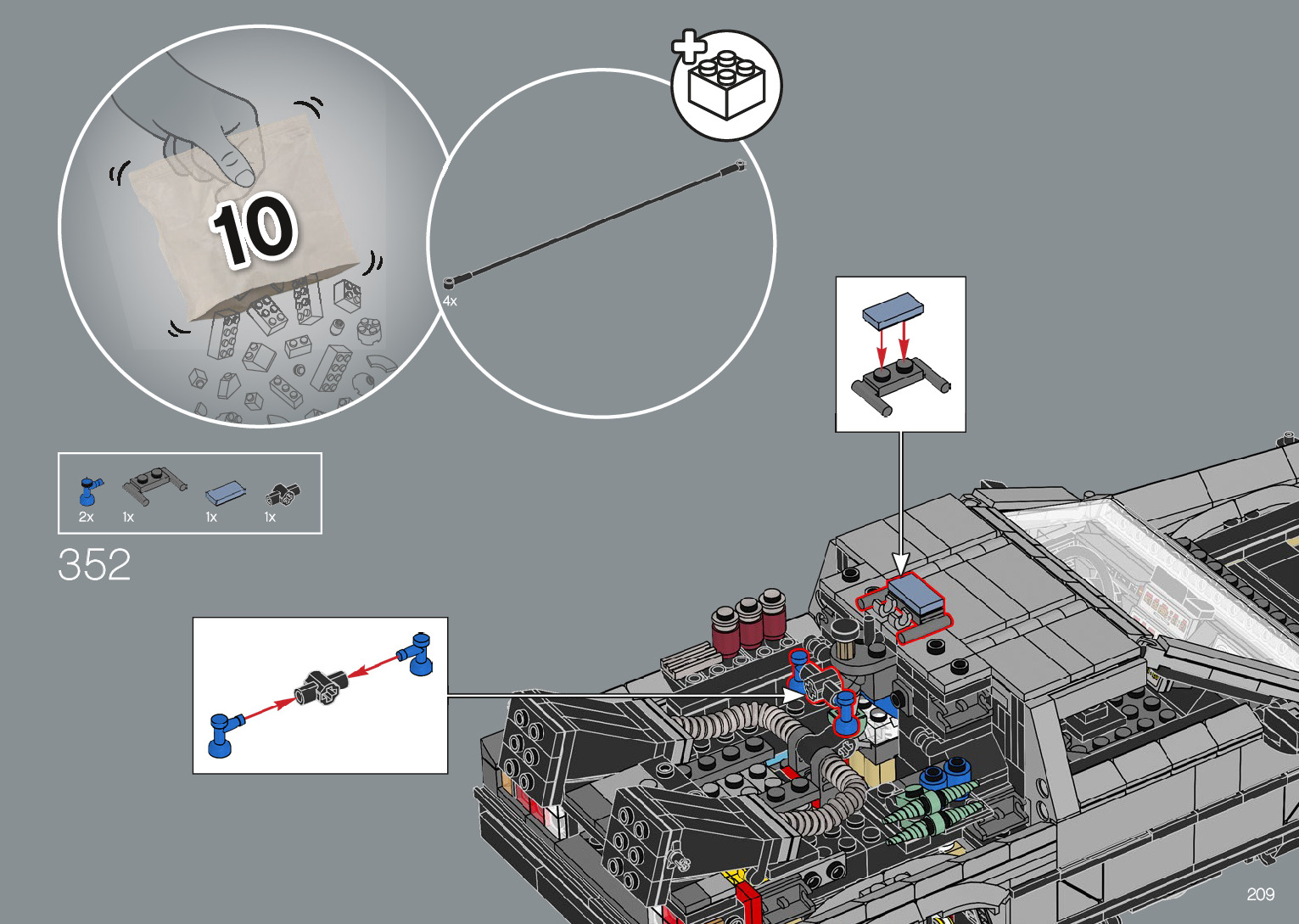 10

4x

2x 1x 1x 1x

352

209