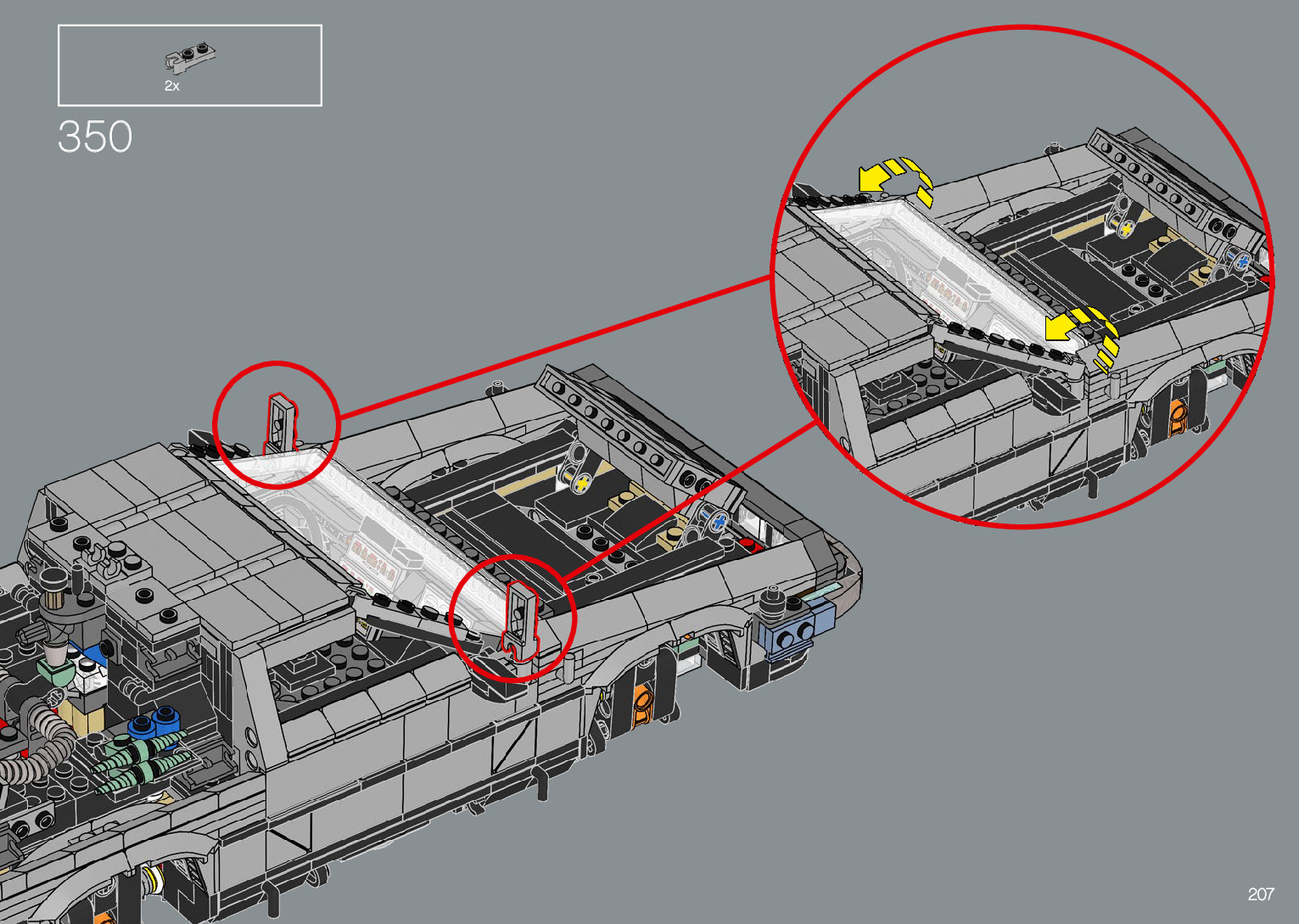 2x

350

207