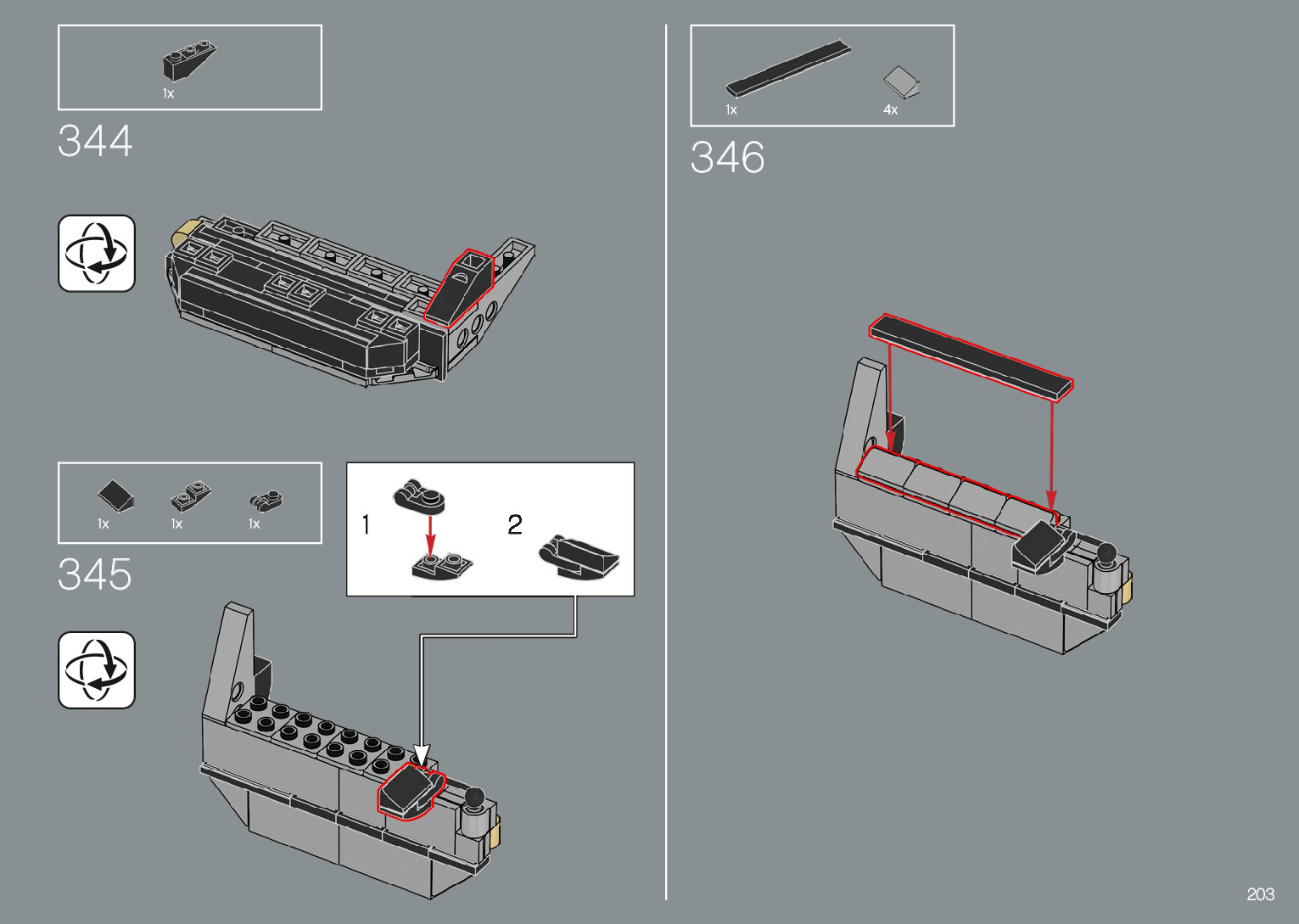 1x

344

1x 1x 1x

345

1 2

1x 4x

346

203