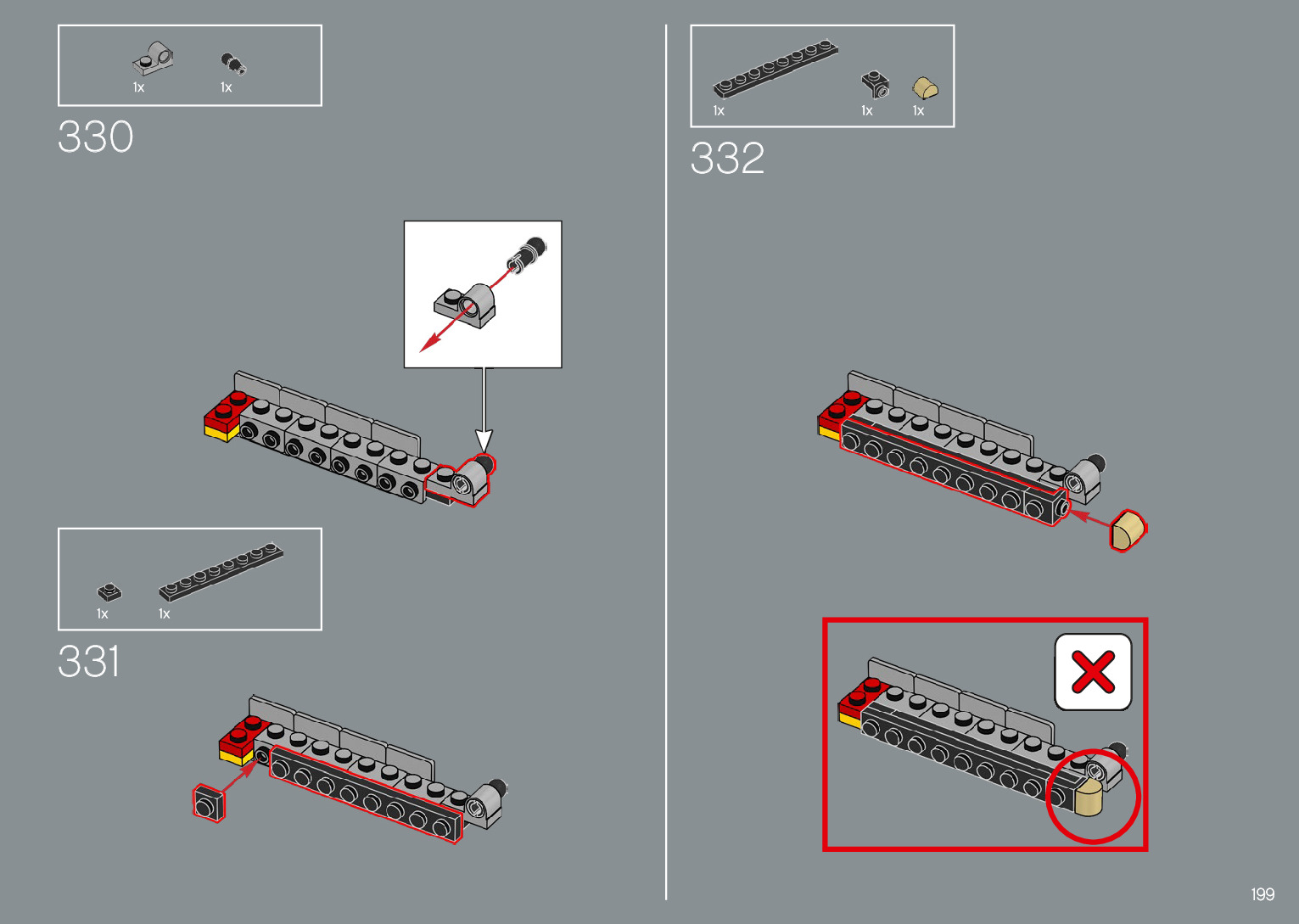 1x 1x

330

1x 1x

331

1x 1x 1x

332

199