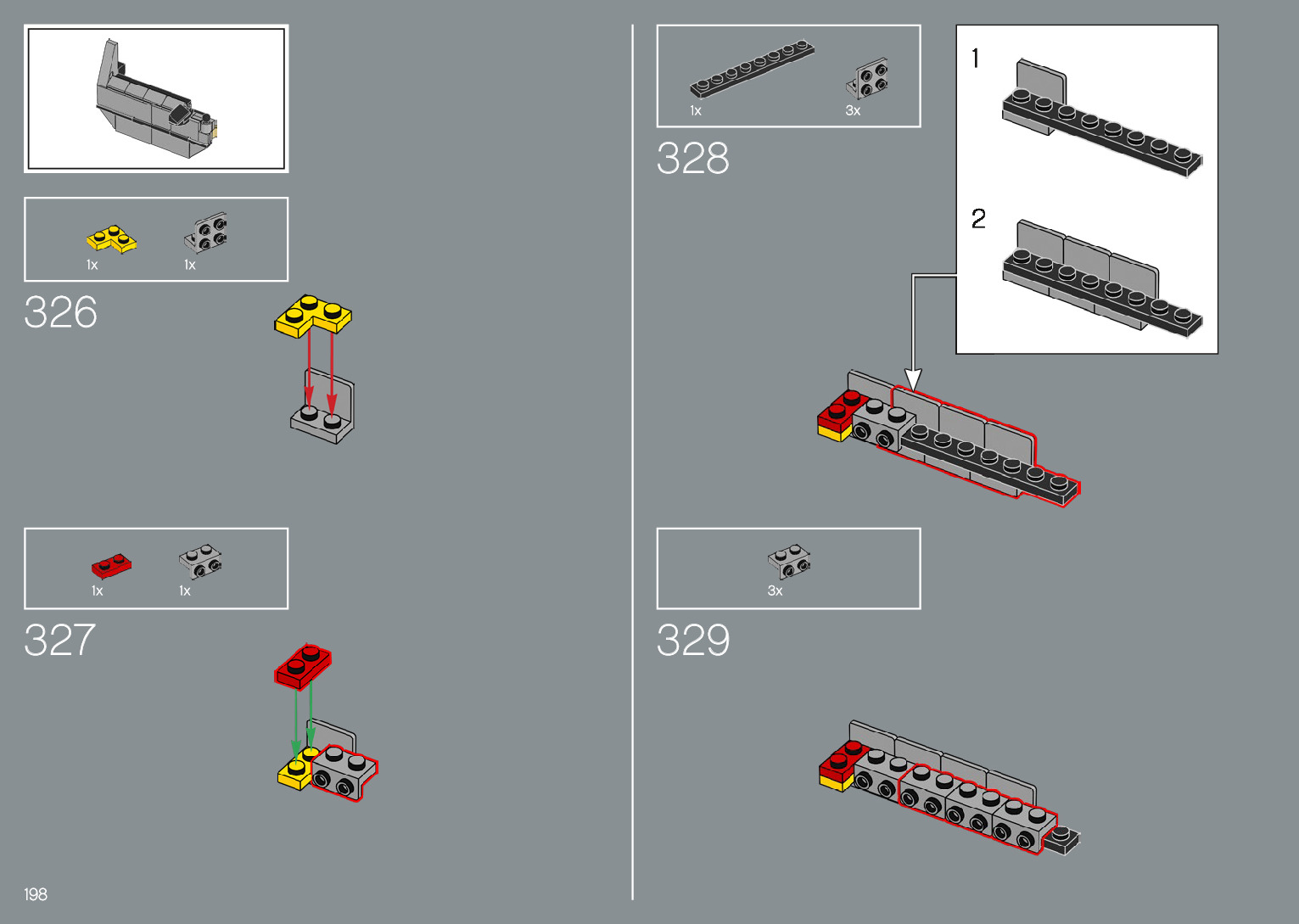 1x 1x

326

1x 1x

327

198

1x 3x

328

1

2

3x

329