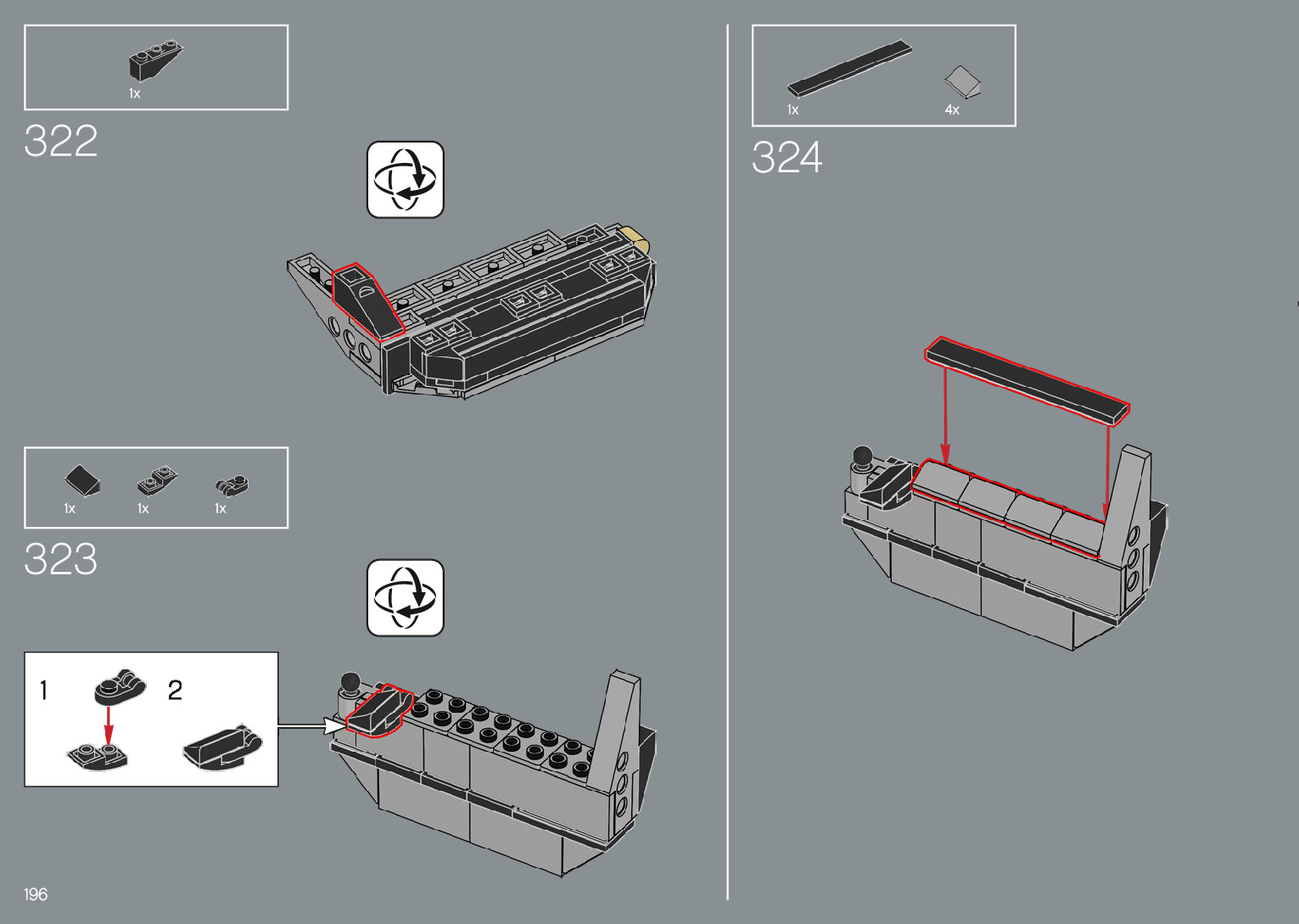 1x

322

1x 1x 1x

323

1

2

196

1x 4x

324