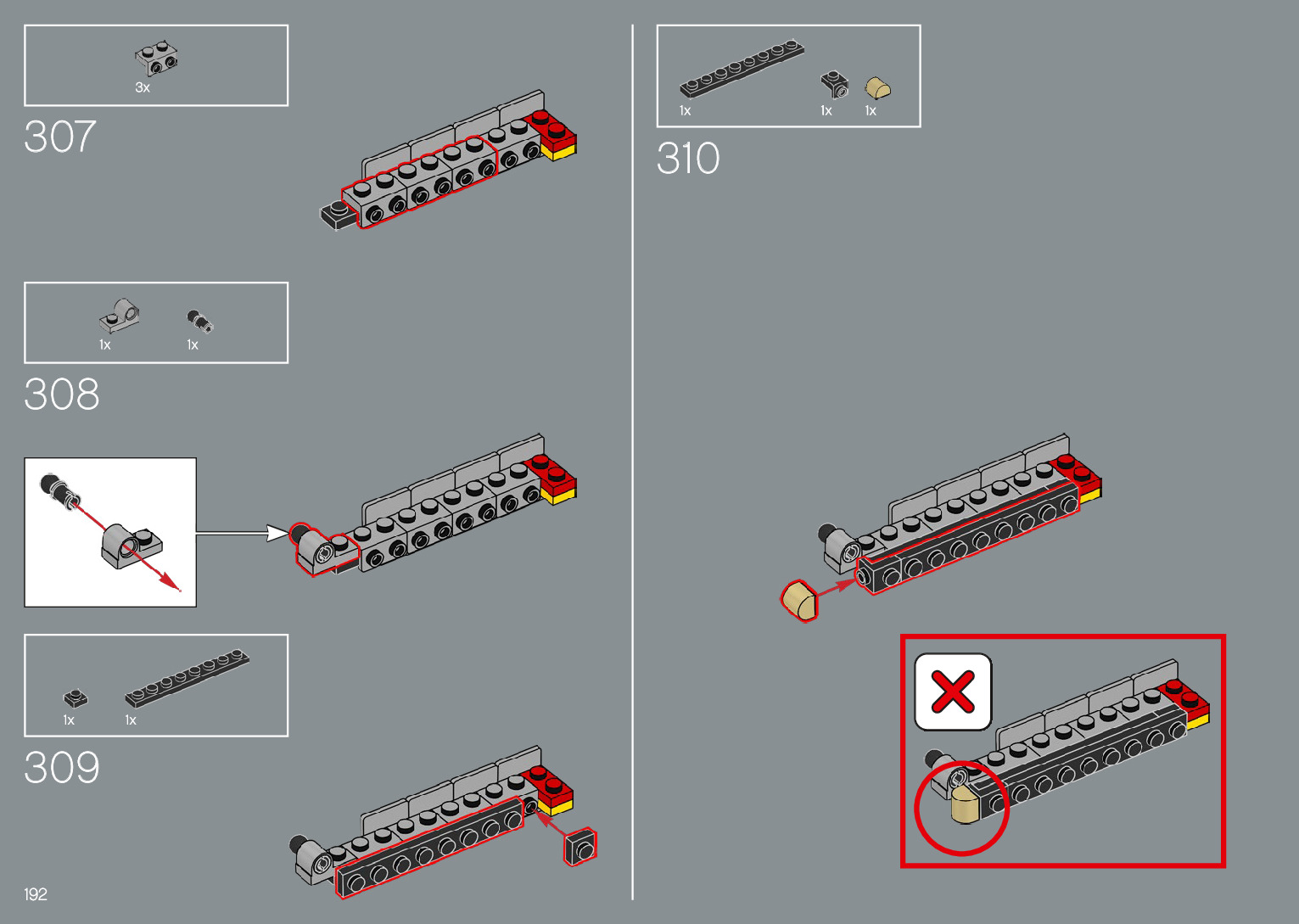 3x

307

1x 1x

308

1x 1x

309

192

1x 1x 1x

310