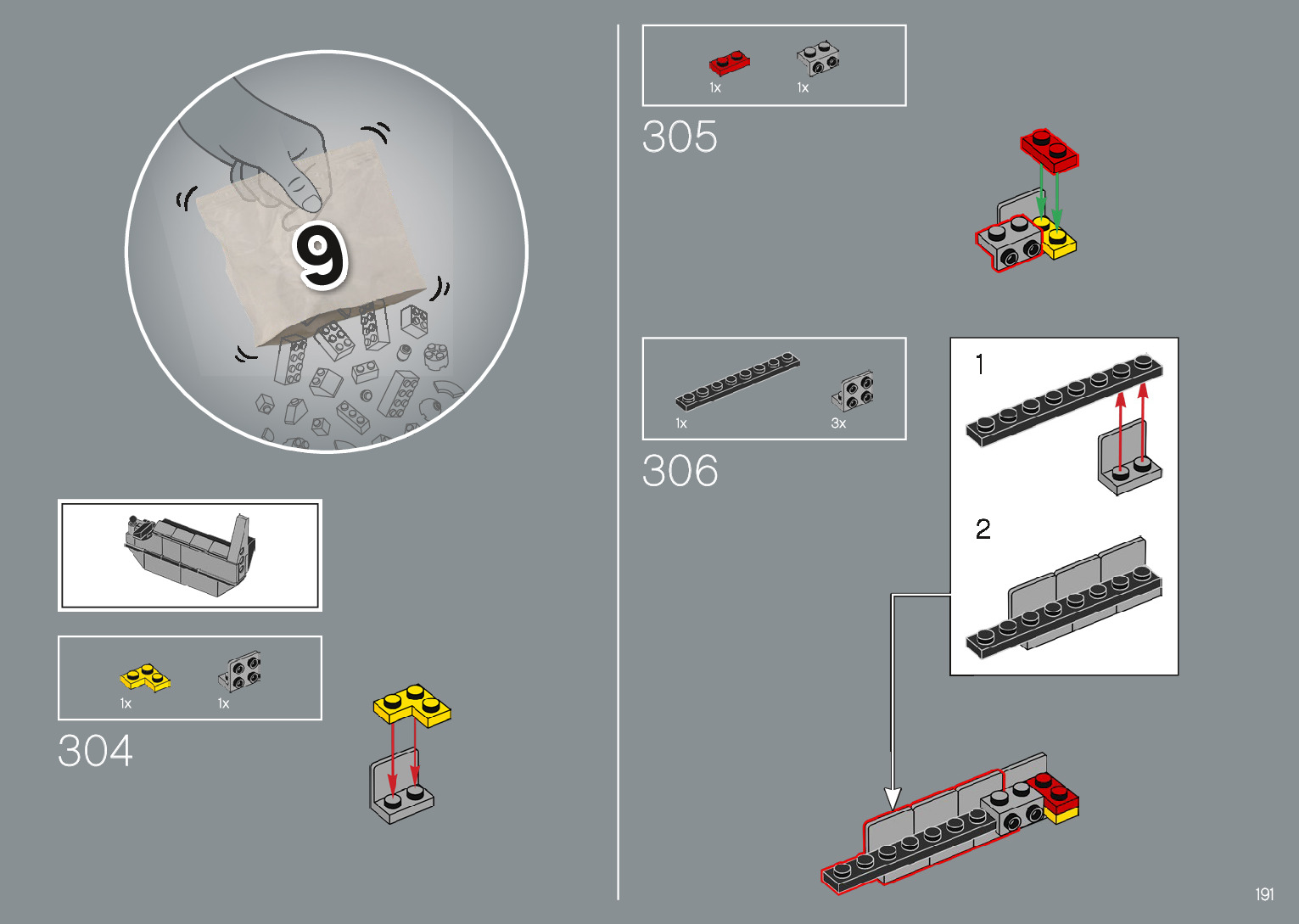 9

1x 1x

304

1x 1x

305

1x 3x

306

1

2

191