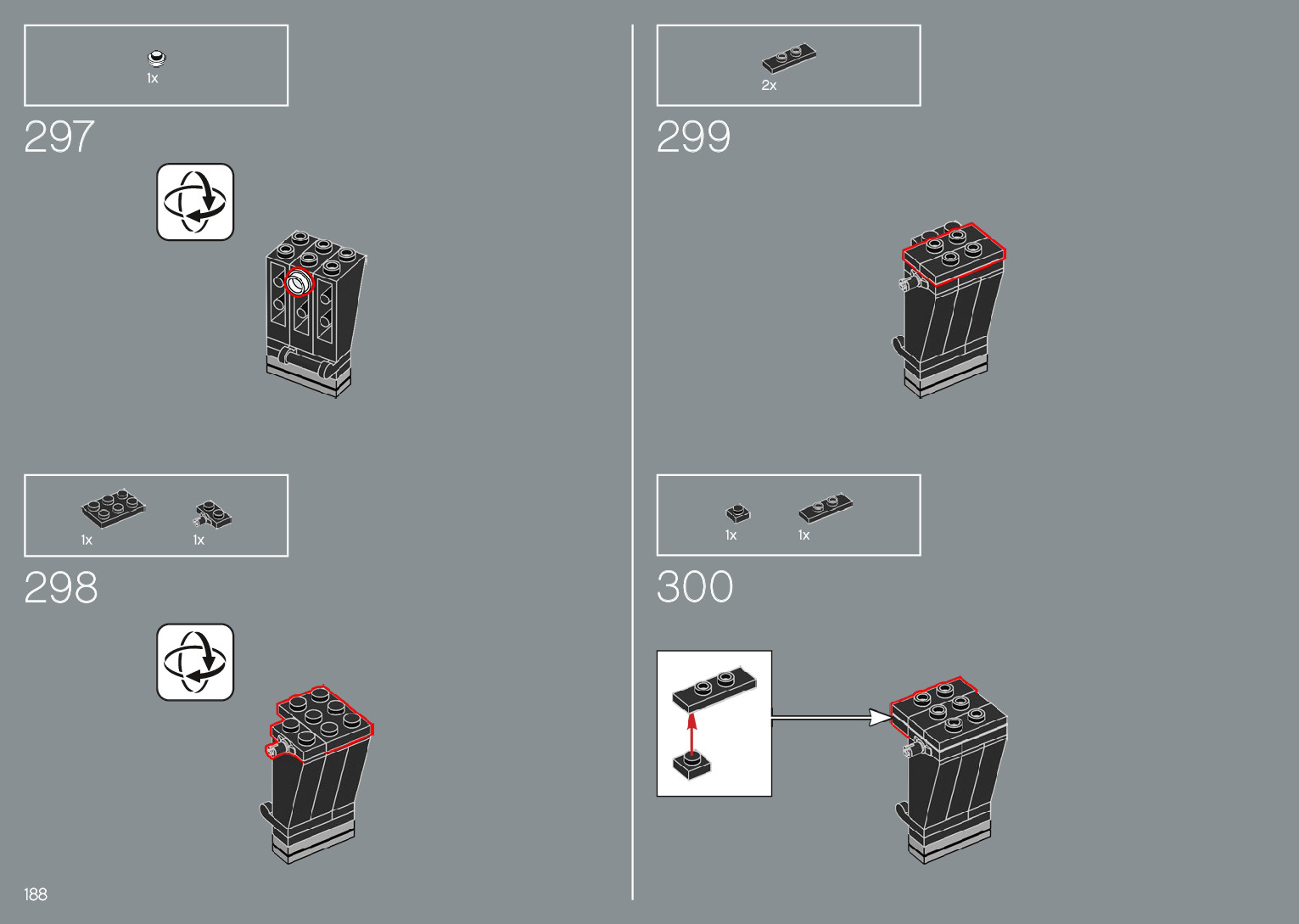 1x

297

1x 1x

298

188

2x

299

1x 1x

300