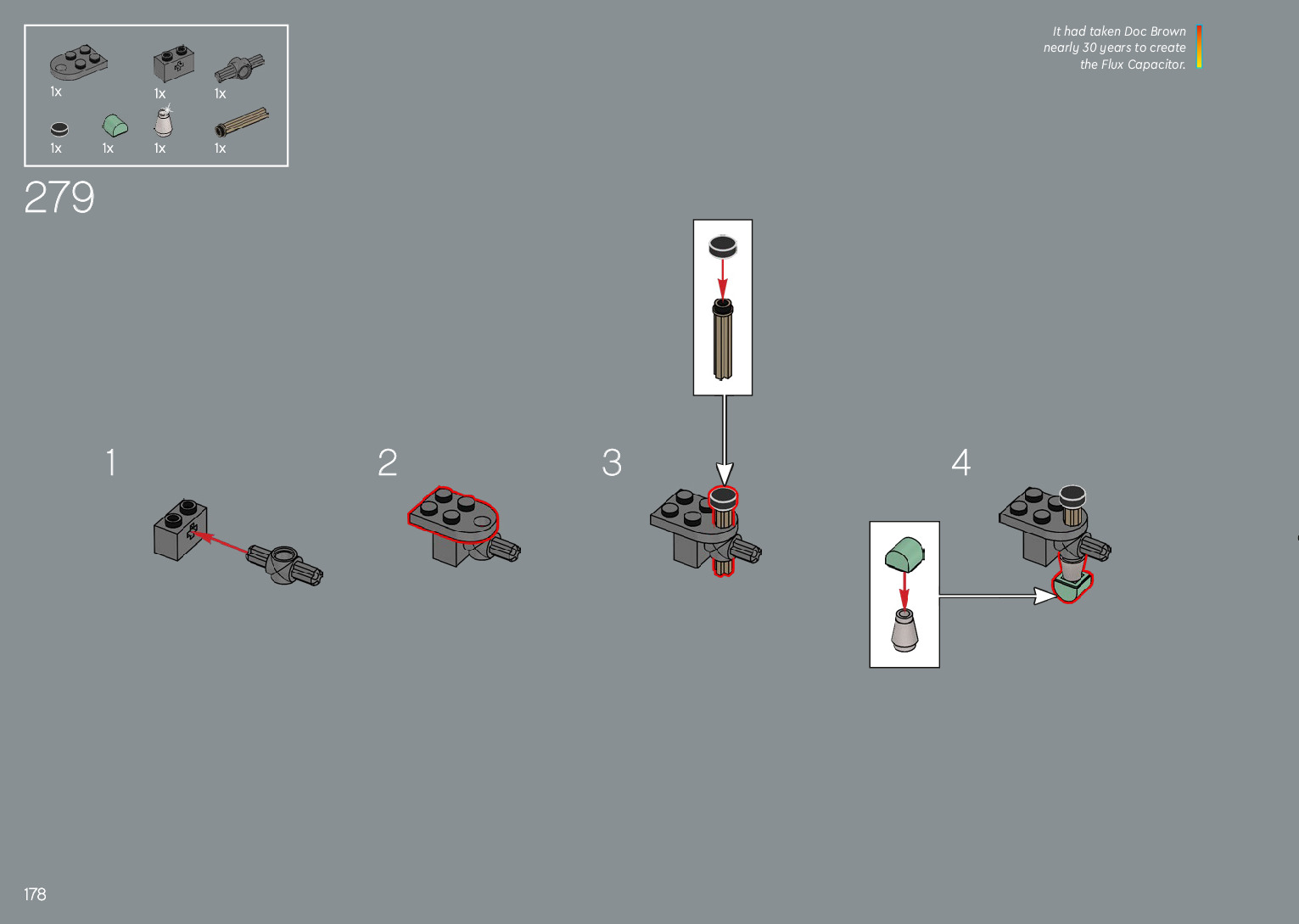 1x 1x 1x
1x 1x 1x 1x

279

It had taken Doc Brown nearly 30 years to create the Flux Capacitor.

1

2

3

4

178