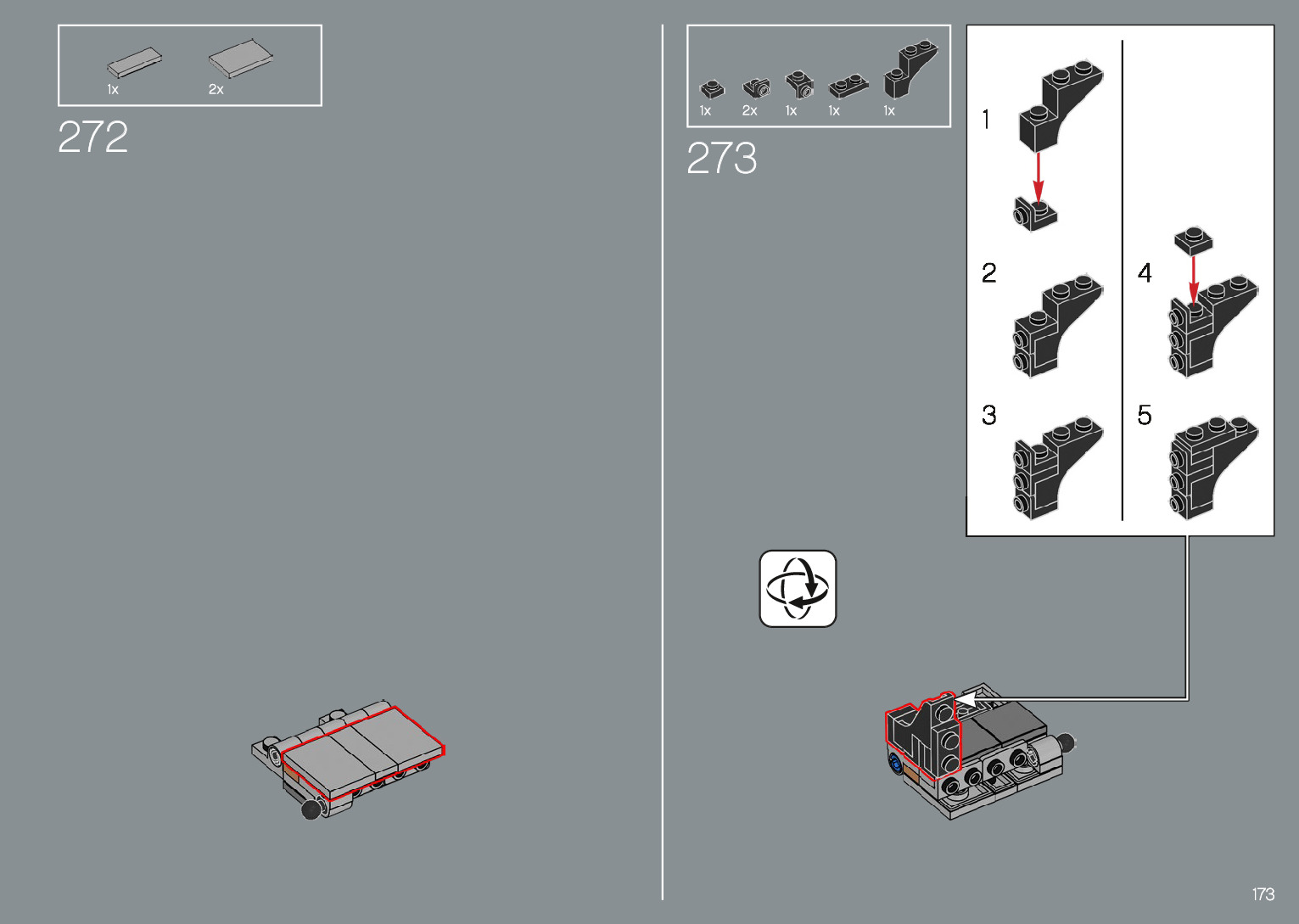 1x 2x

272

1x 2x 1x 1x 1x

273

1

2

3

4

5

173