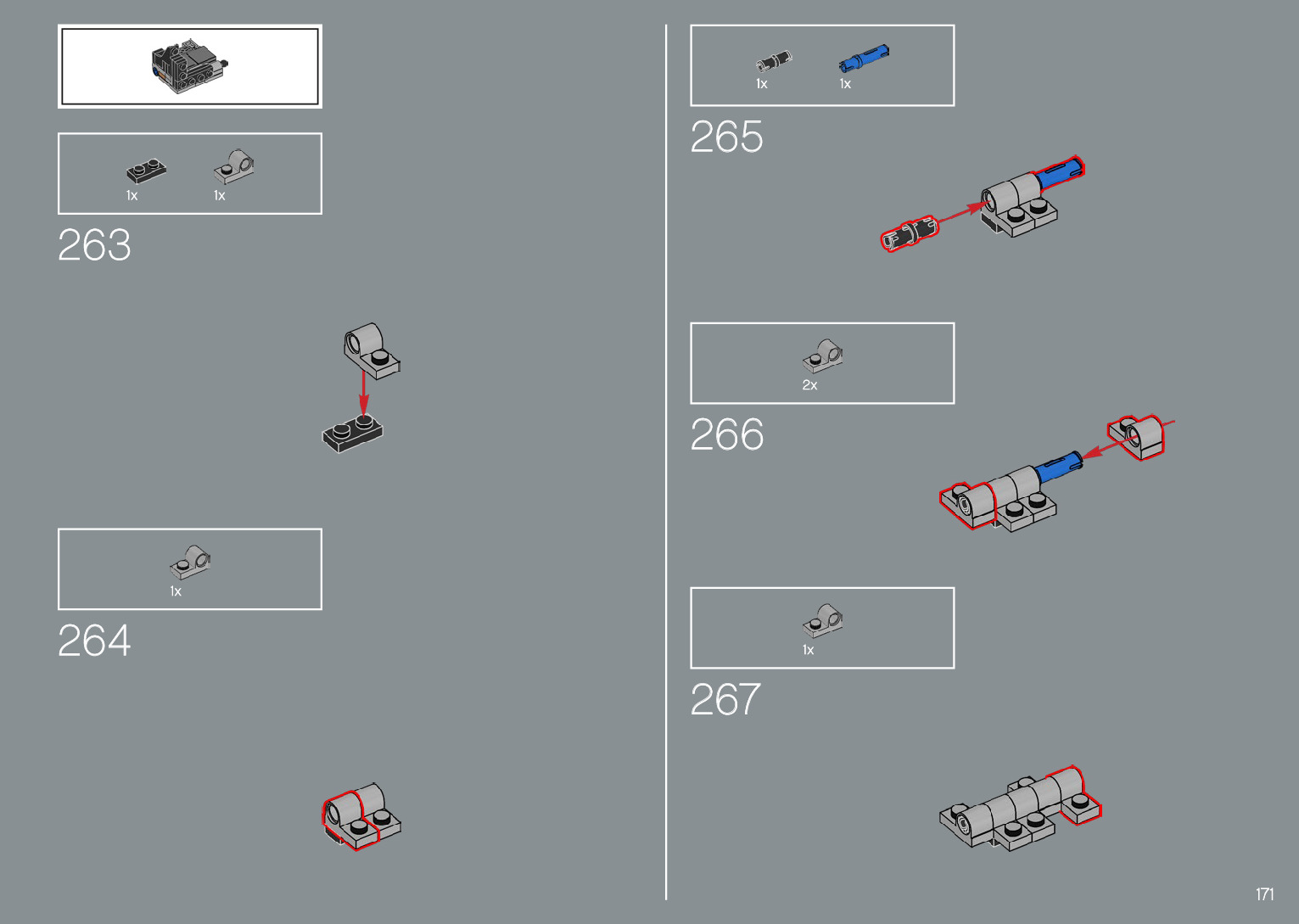 1x 1x

263

1x

264

1x 1x

265

2x

266

1x

267

171