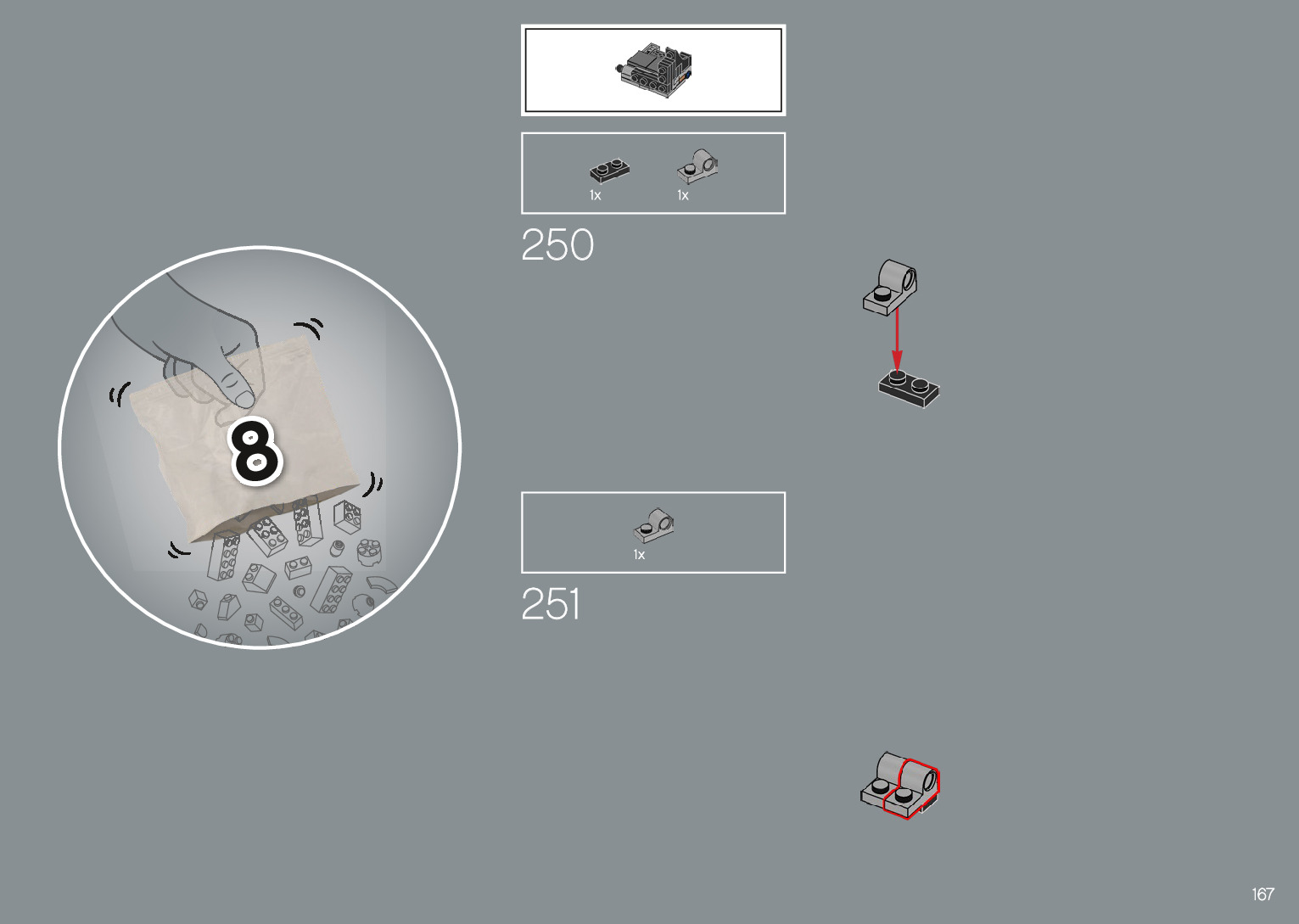 8

1x 1x

250

1x

251

167