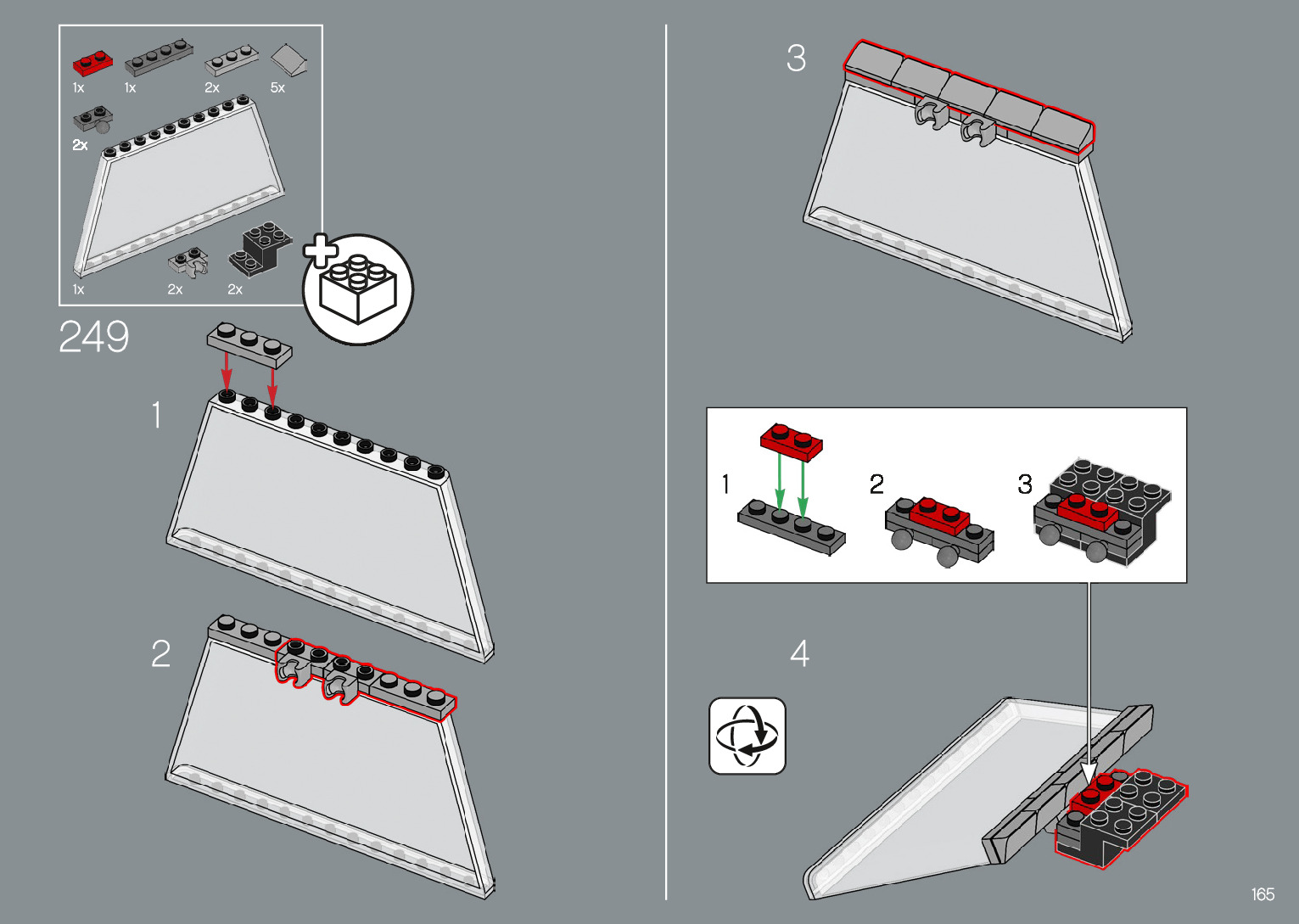 1x 1x 2x 5x
2x
1x 2x 2x

249

1

2

3

1 2 3

4

165