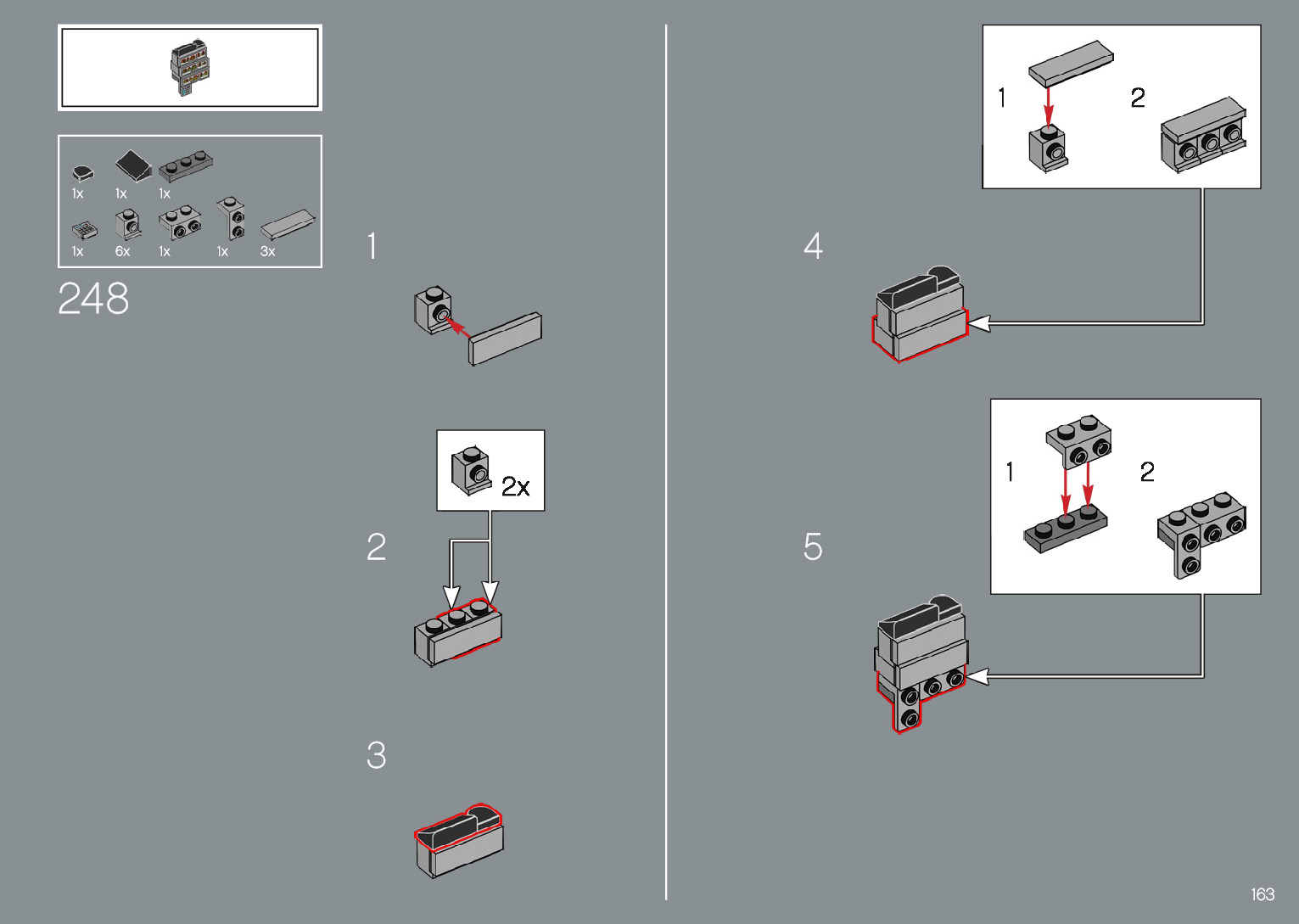 1x 1x 1x
1x 6x 1x 1x 3x

248

1

2x

2

3

1 2

4

1 2

5

163