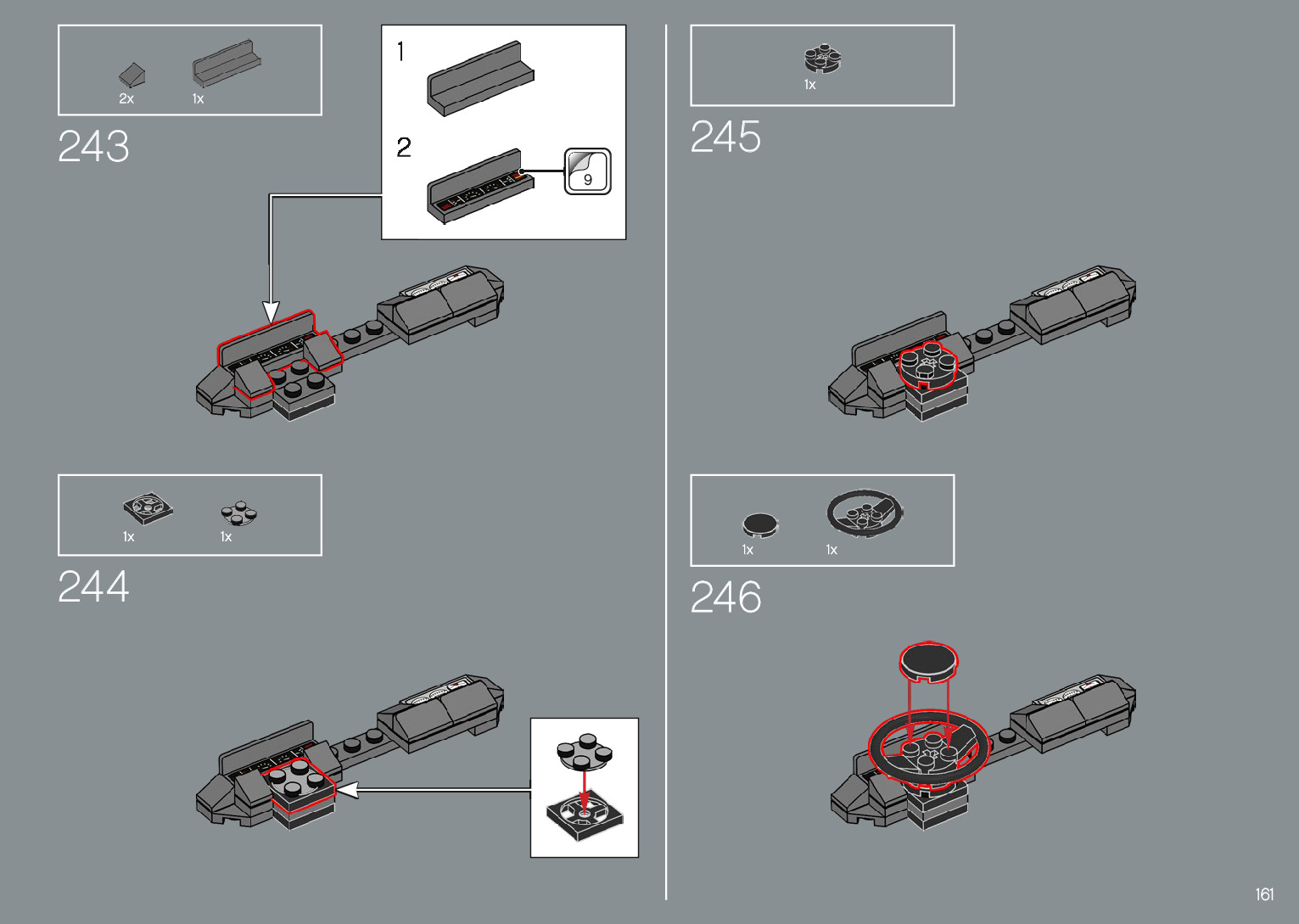 2x 1x

243

1

2

9

1x 1x

244

1x

245

1x 1x

246

161