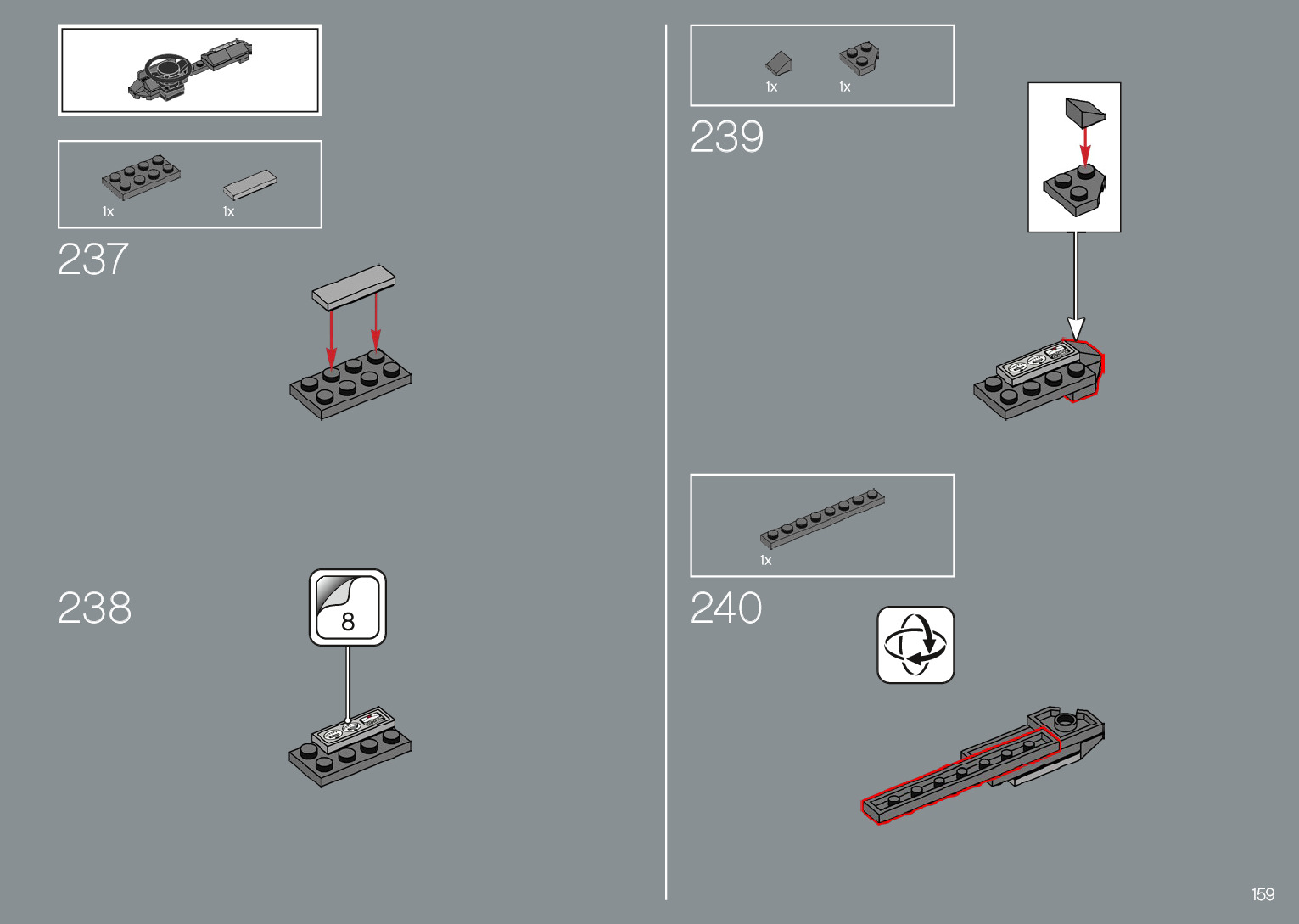 1x

1x

237

238

8

1x

1x

239

1x

240

159