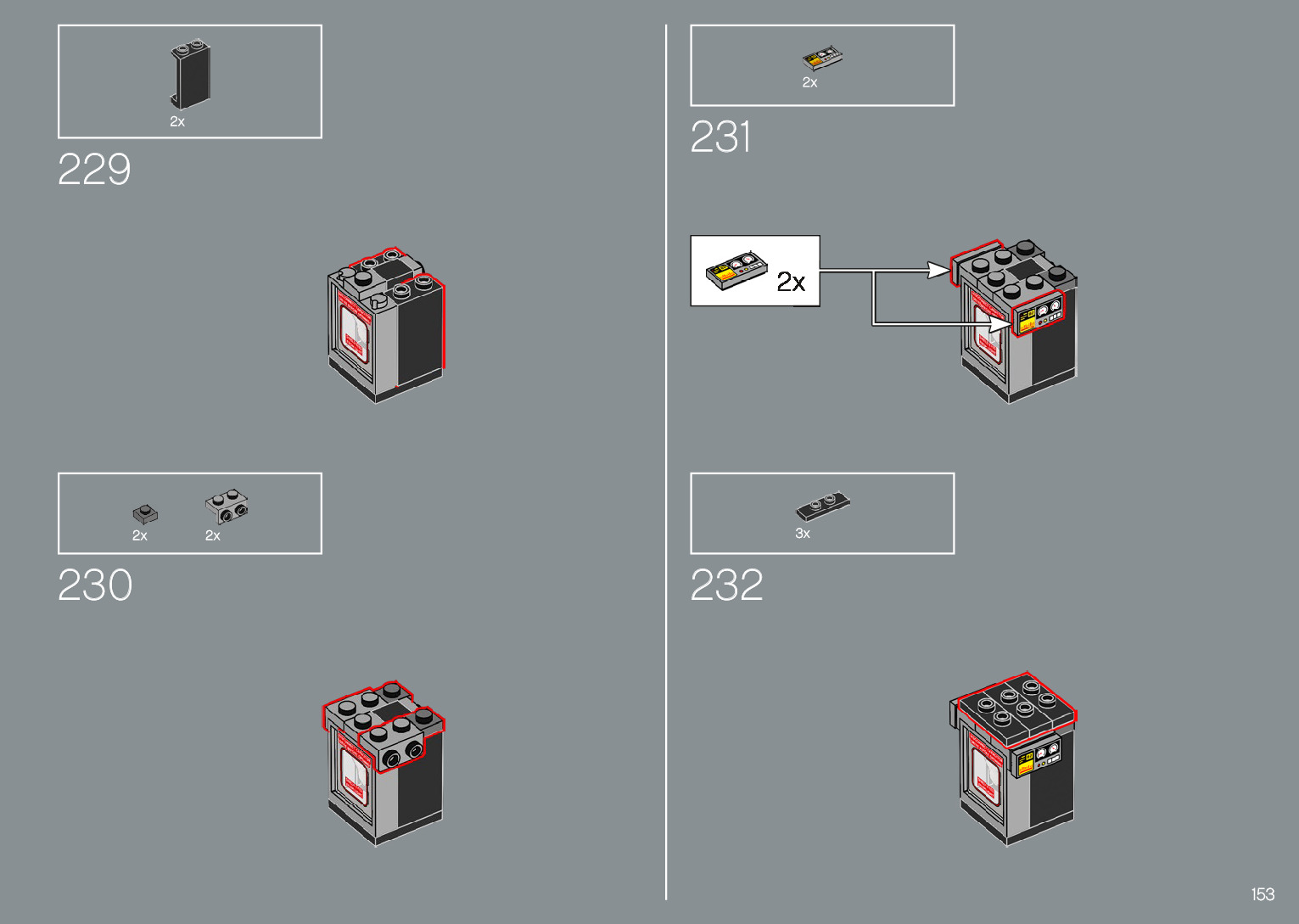 2x
229

2x 2x
230

2x
231

2x

3x
232

153