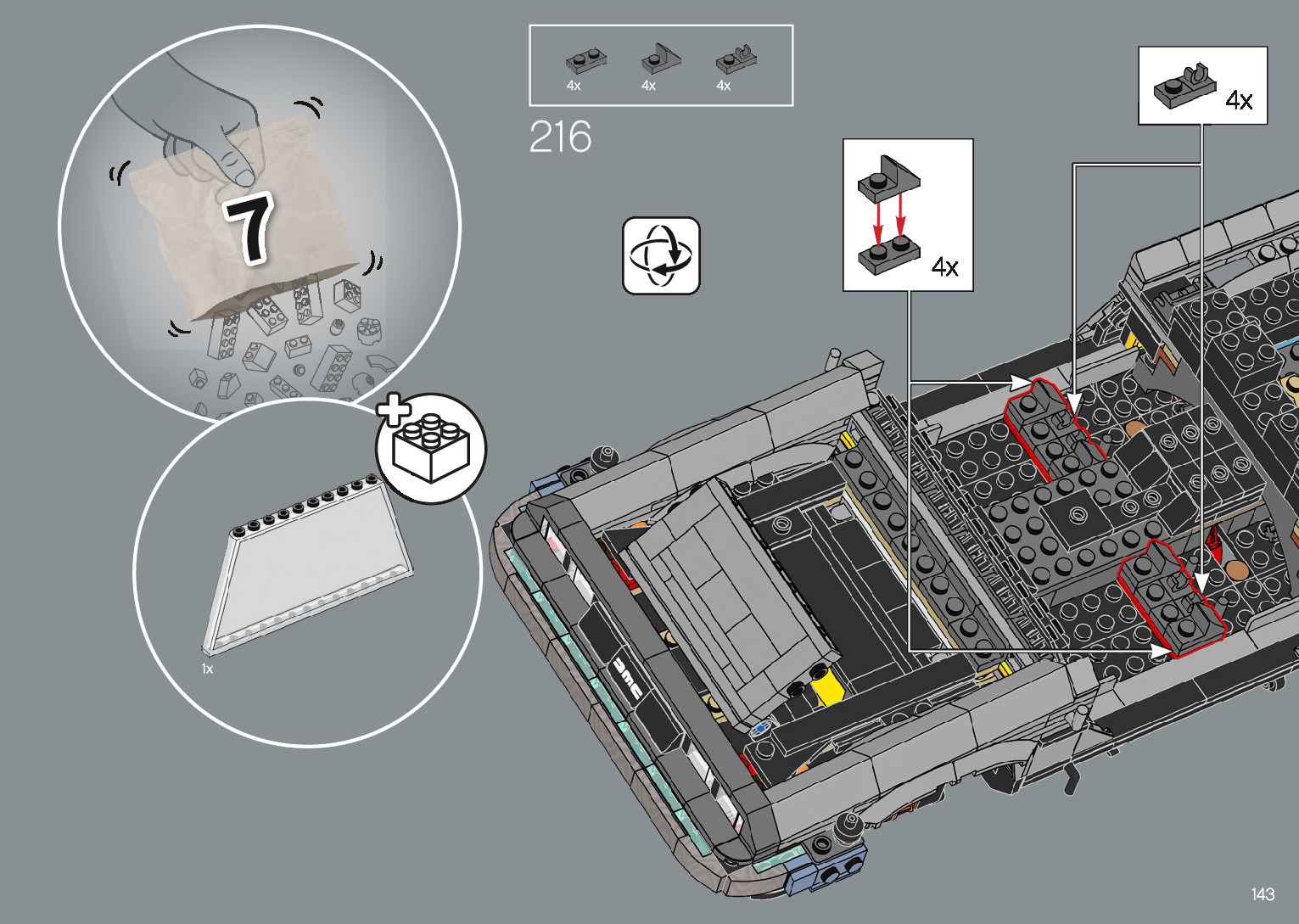 7

1x

4x 4x 4x

216

4x

4x

DMC

143