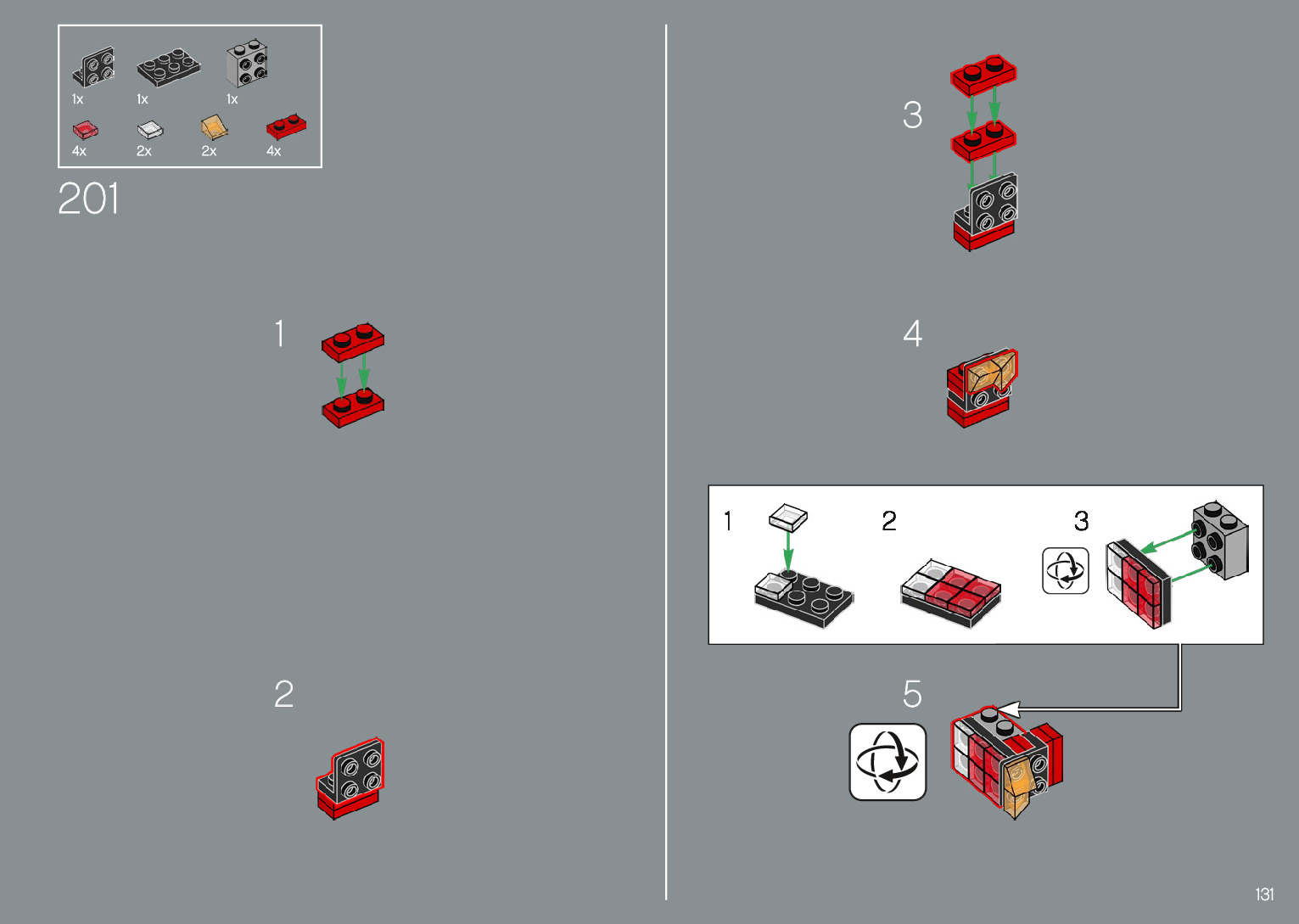 1x 1x 1x
4x 2x 2x 4x

201

1

2

3

4

1

2

3

5

131