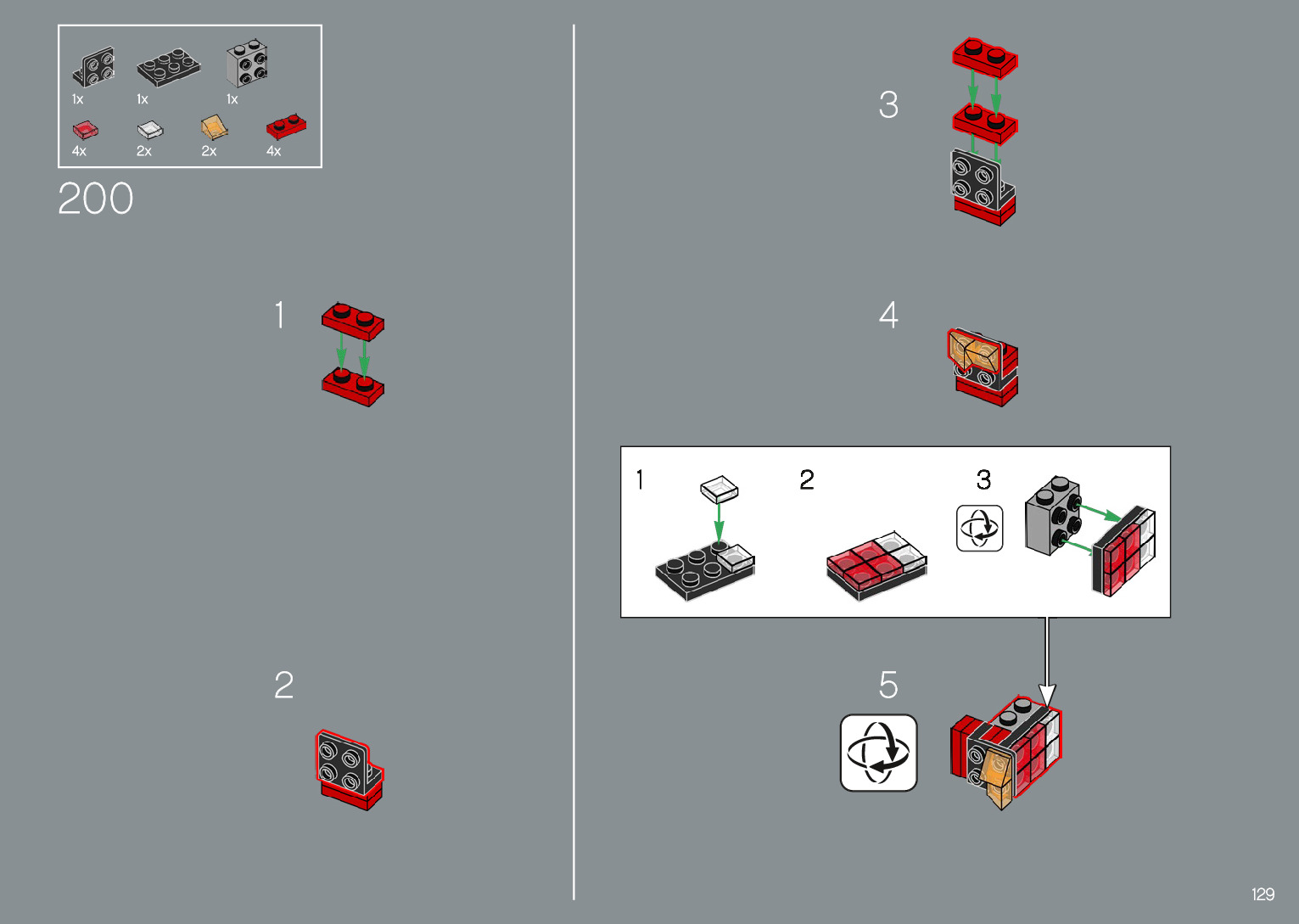 1x 1x 1x
4x 2x 2x 4x

200

1

2

3

4

1 2 3

5

129