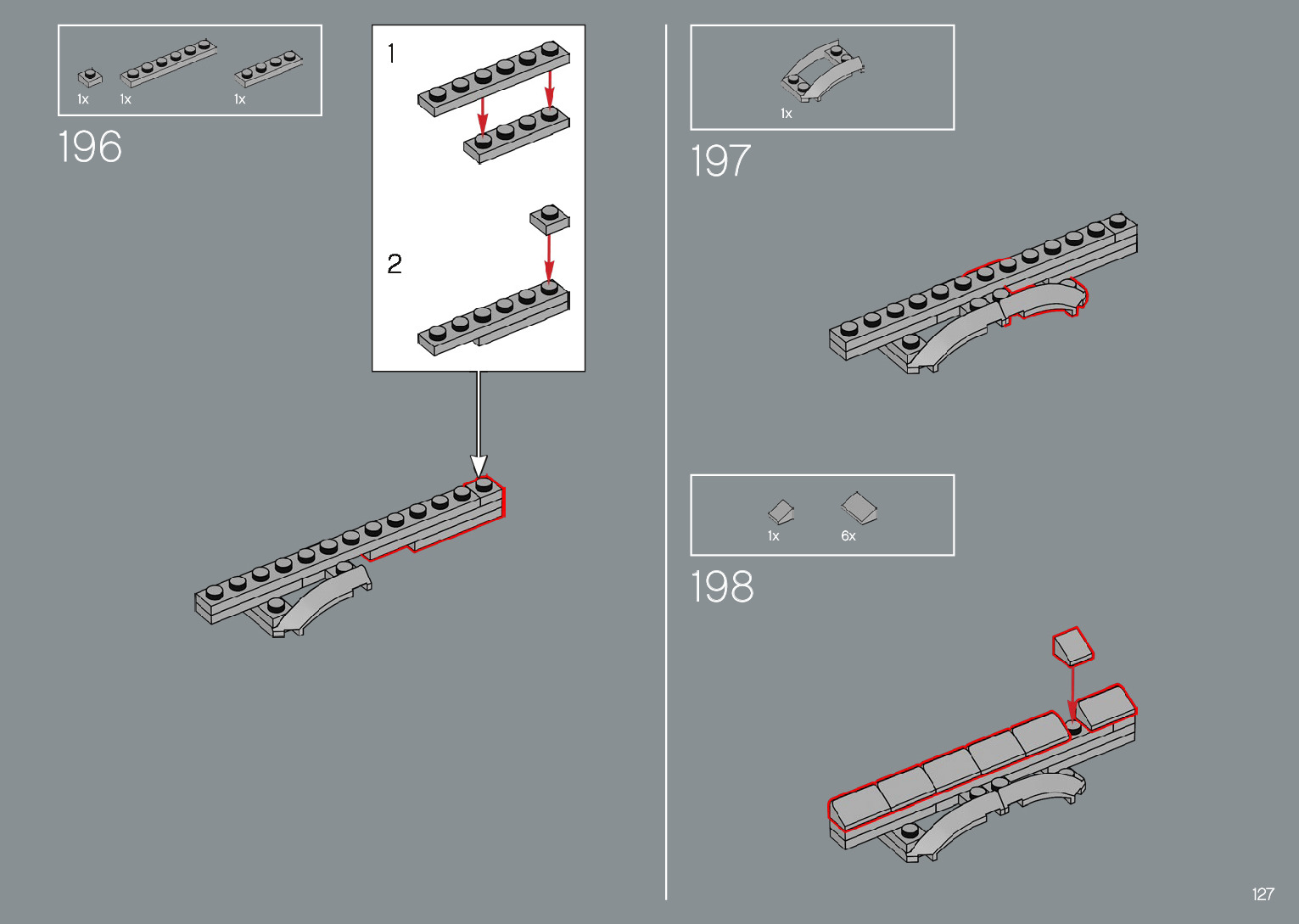 1x 1x 1x

196

1

2

1x

197

1x 6x

198

127