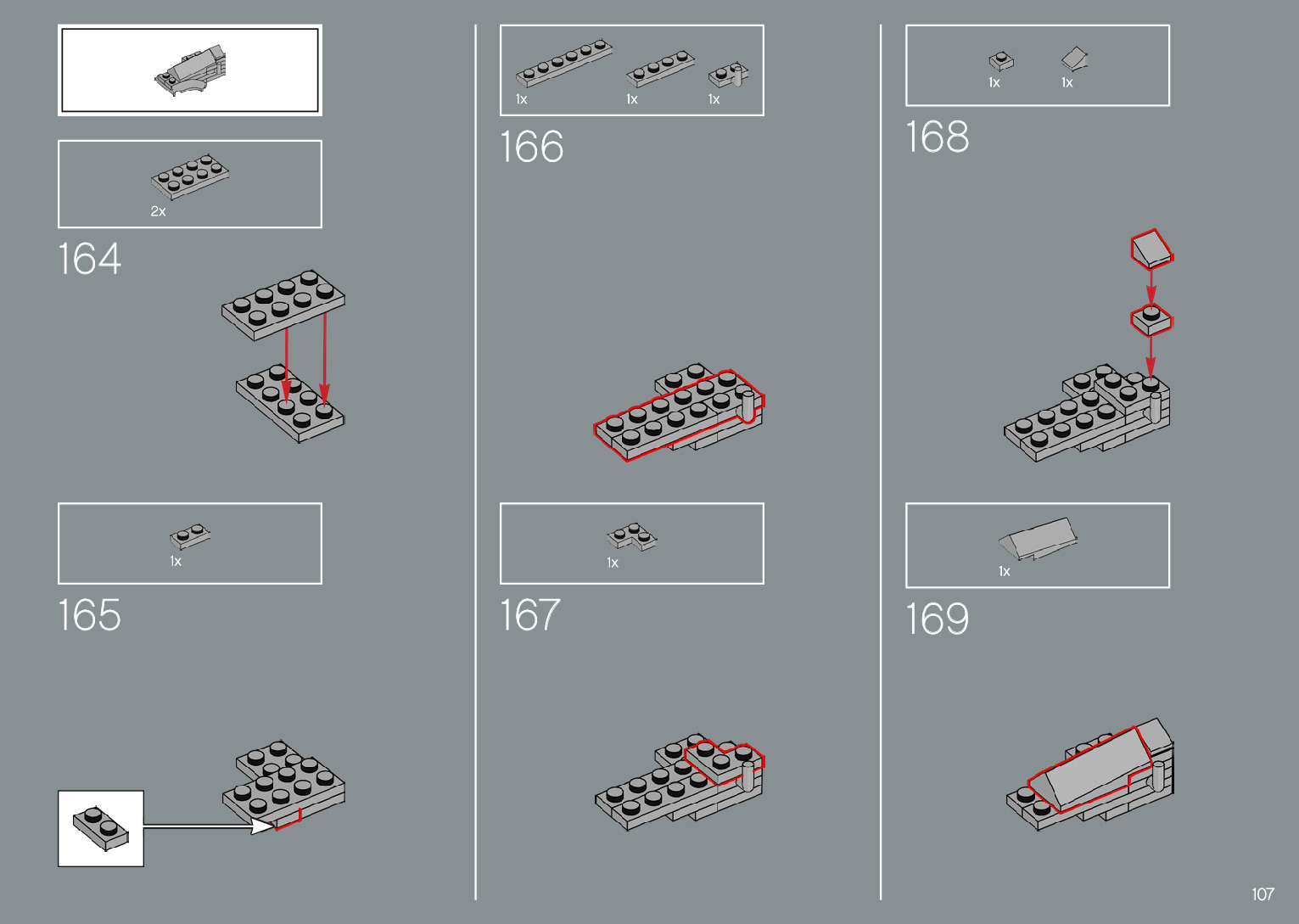 2x

164

1x

165

1x 1x 1x

166

1x

167

1x 1x

168

1x

169

107