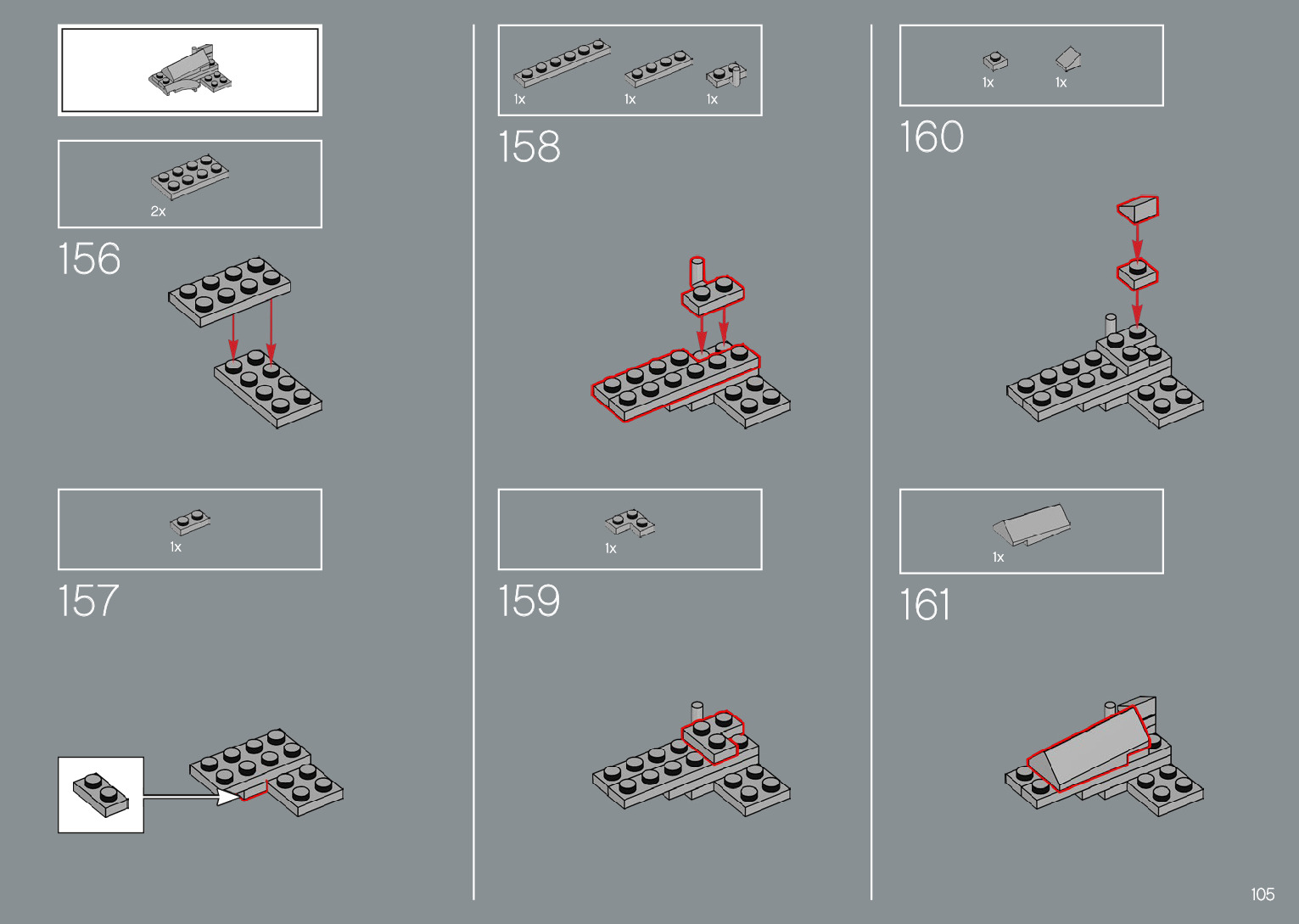 2x

156

1x

157

1x 1x 1x

158

1x

159

1x 1x

160

1x

161

105