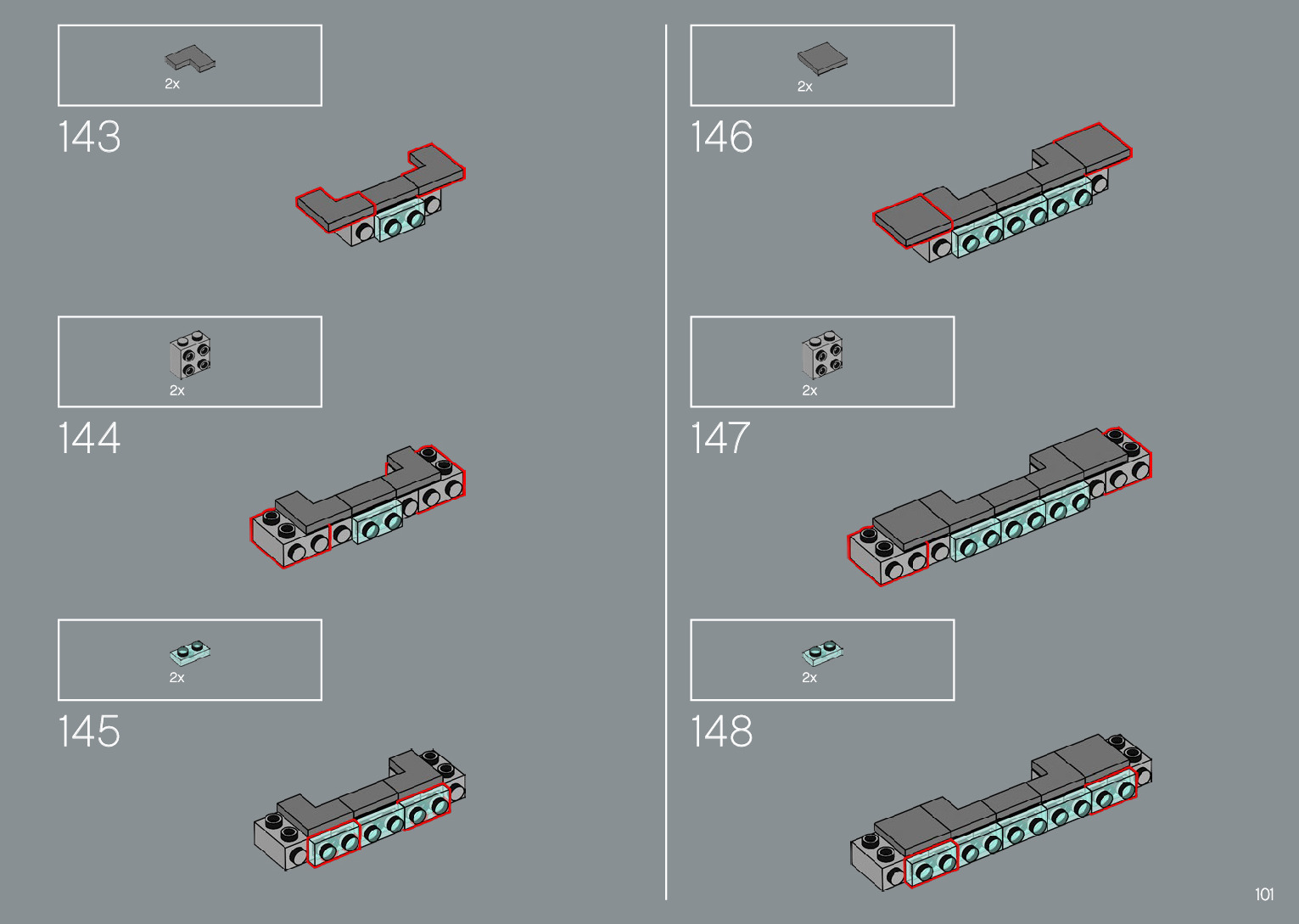 2x

143

2x

144

2x

145

2x

146

2x

147

2x

148

101