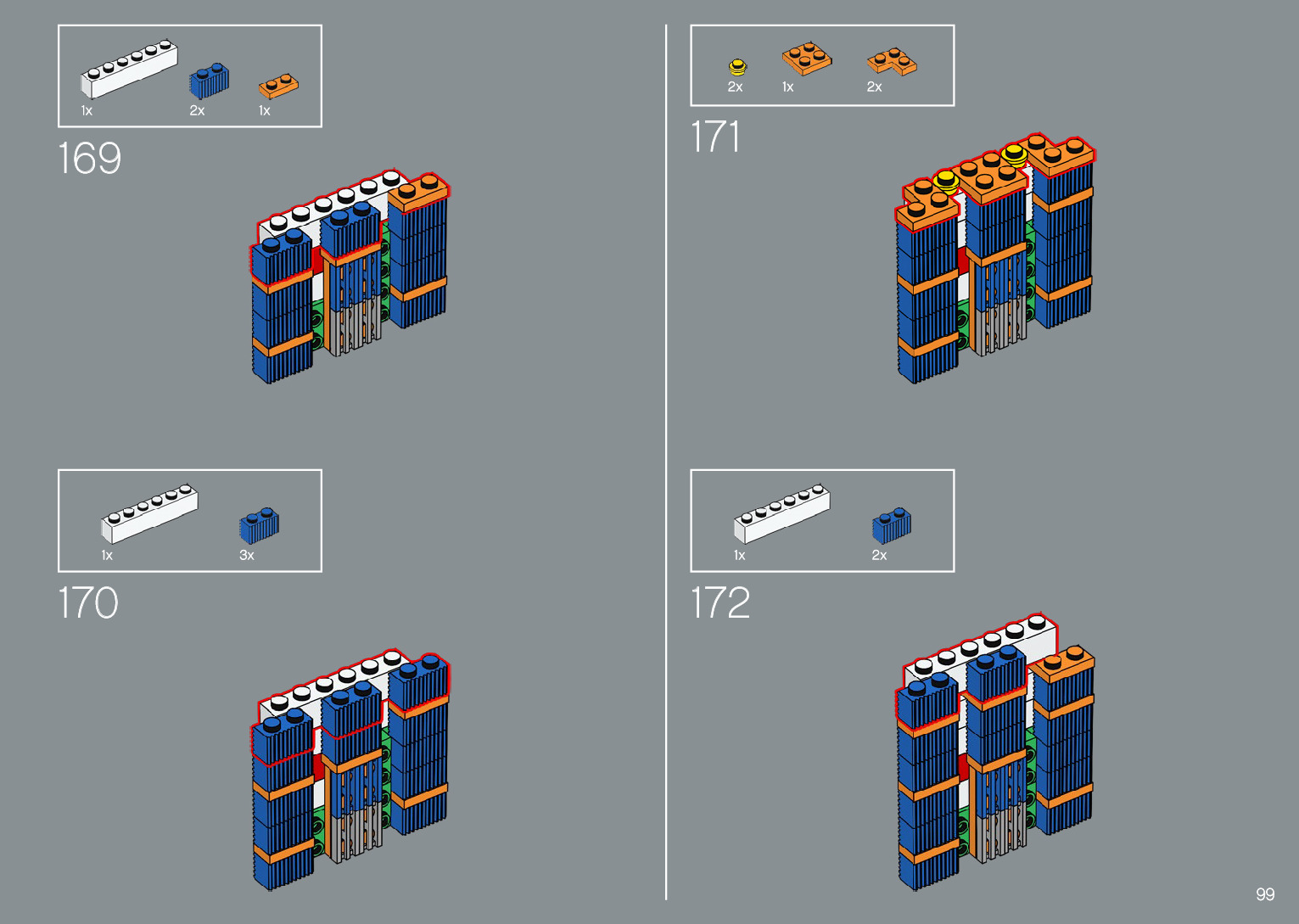 1x 2x 1x

169

1x 3x

170

2x 1x 2x

171

1x 2x

172

99