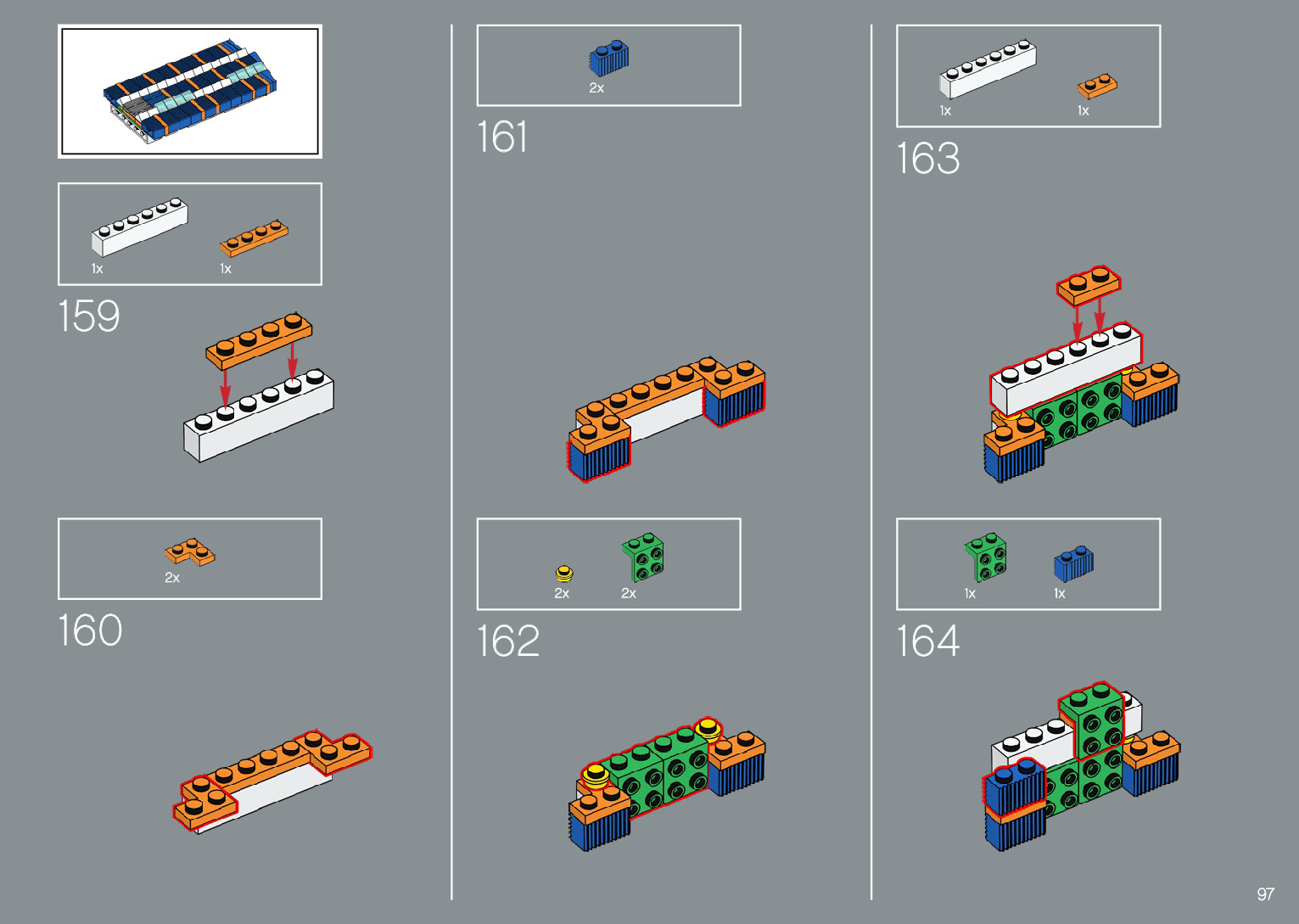 1x 1x

159

2x

160

2x

161

2x 2x

162

1x 1x

163

1x 1x

164

97