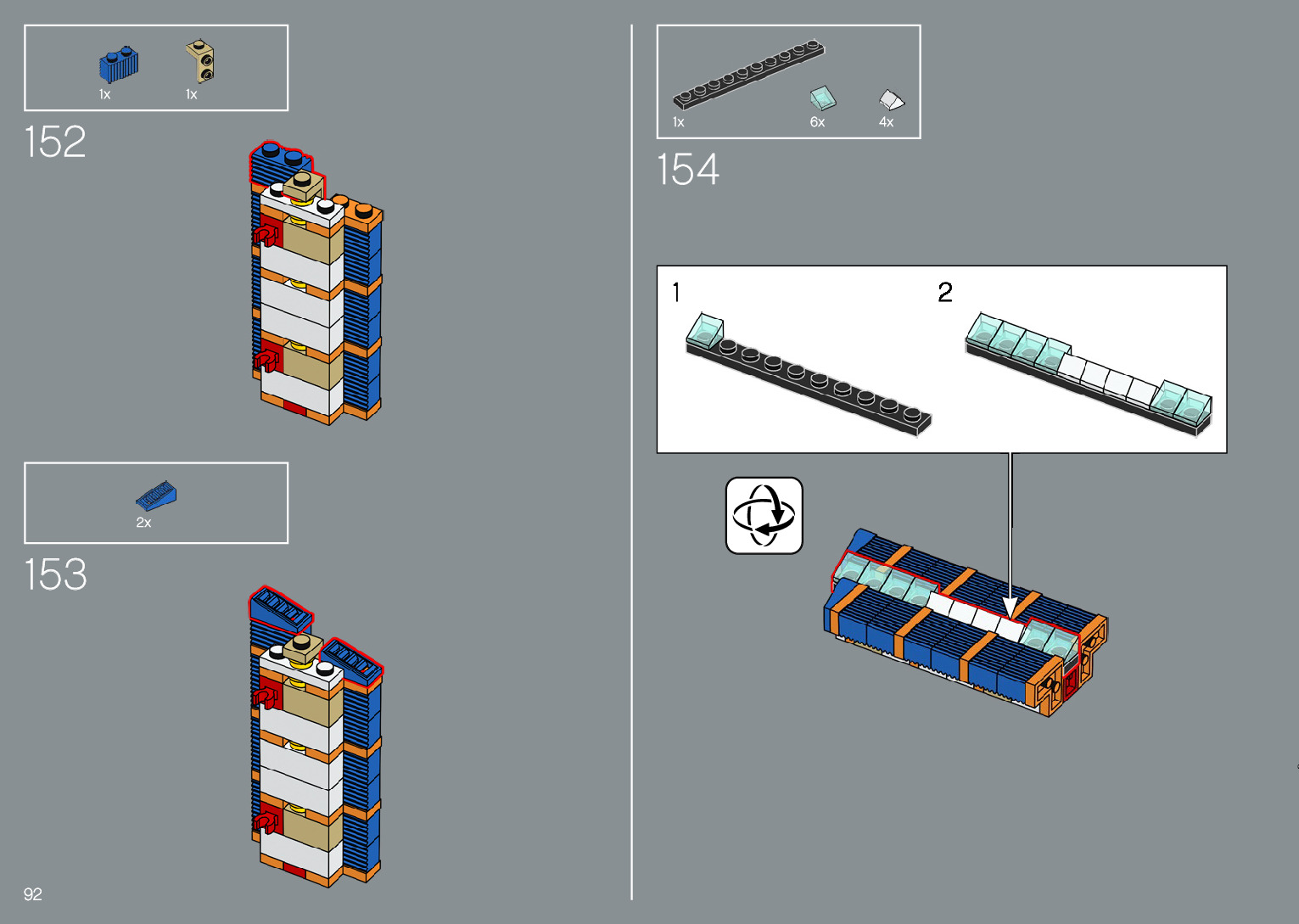 1x 1x

152

2x

153

92

1x 6x 4x

154

1

2