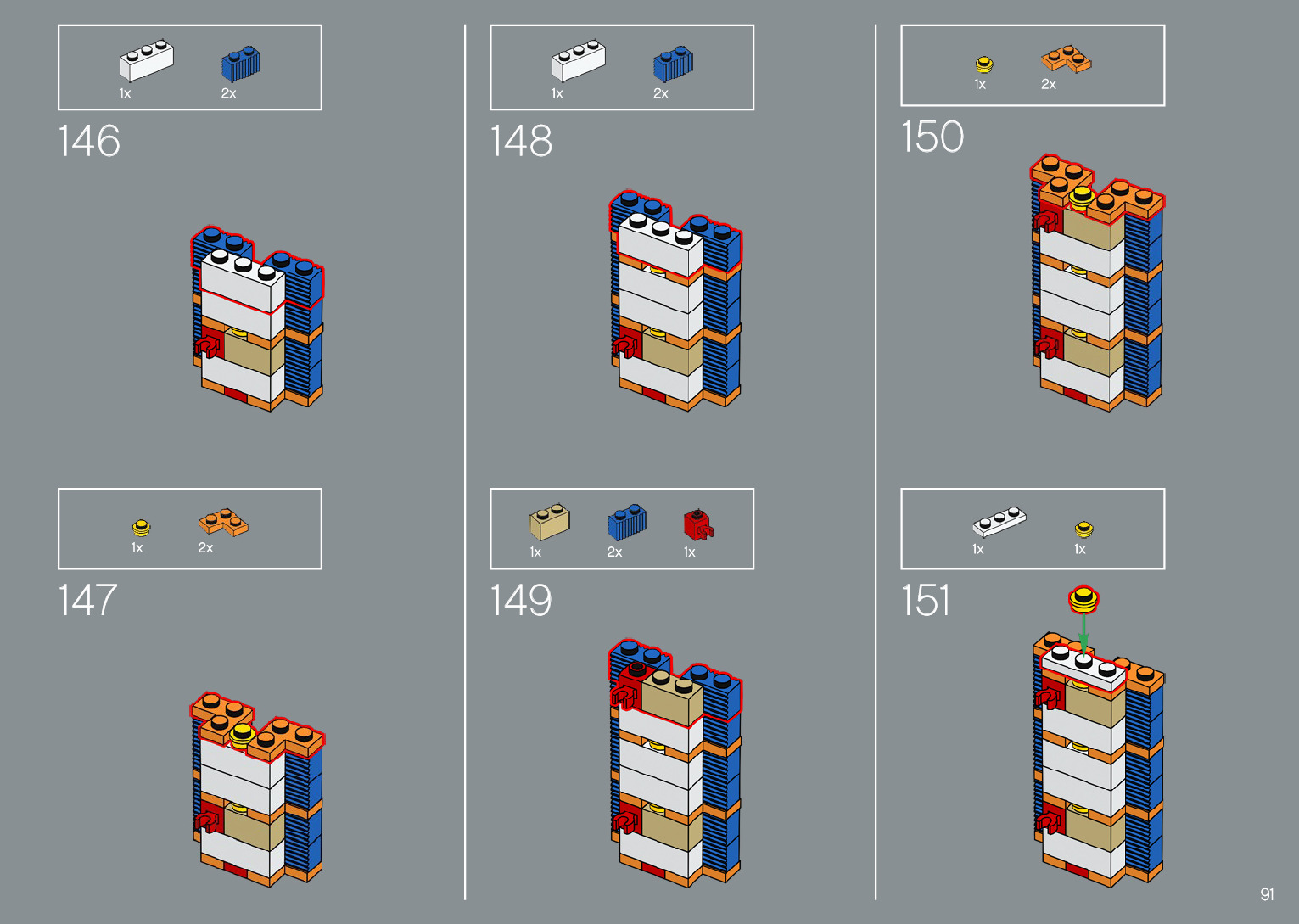 1x 2x

146

1x 2x

147

1x 2x

148

1x 2x 1x

149

1x 2x

150

1x 1x

151

91