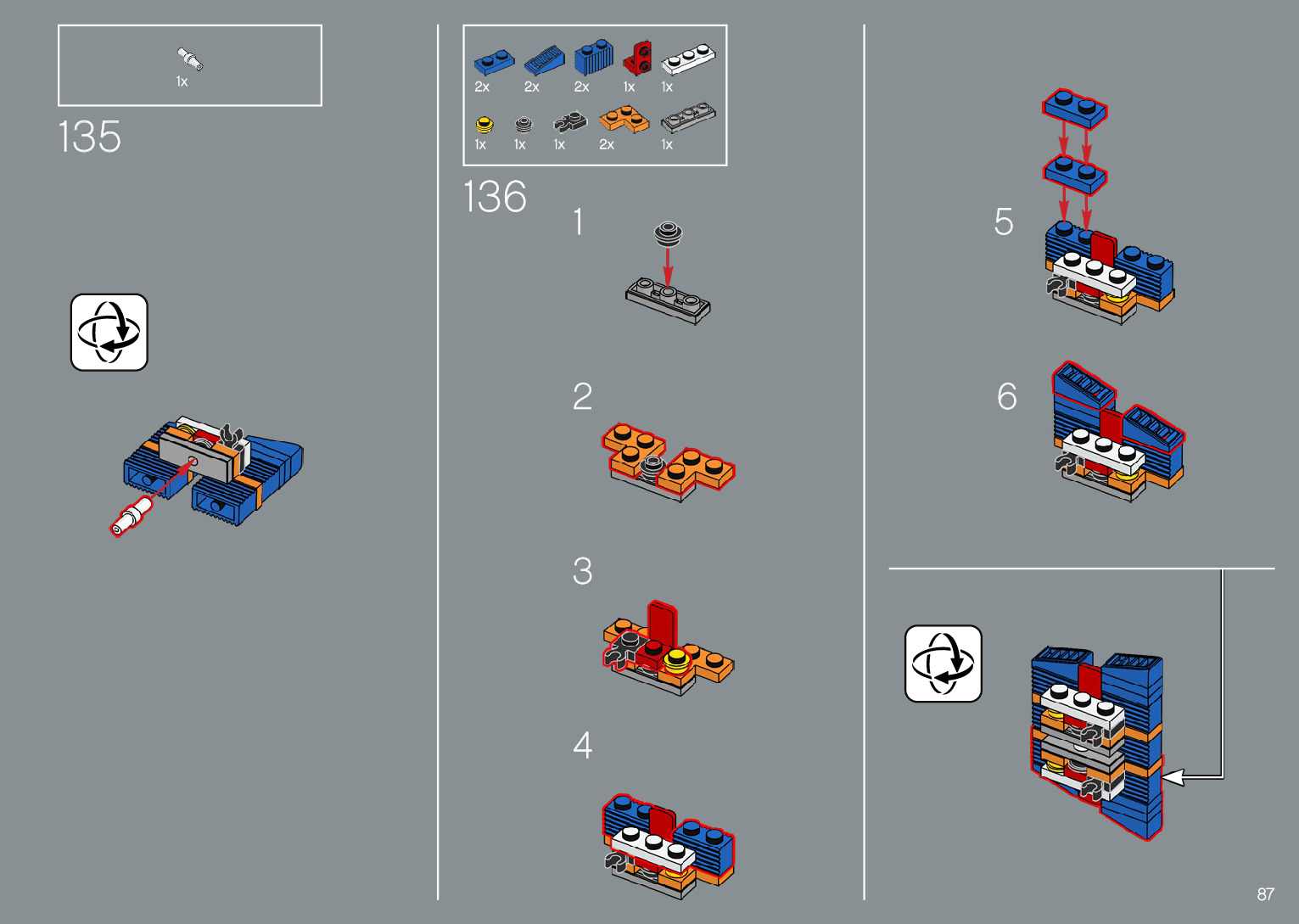 1x

135

2x 2x 2x 1x 1x

1x 1x 1x 2x 1x

136

1

2

3

4

5

6

87