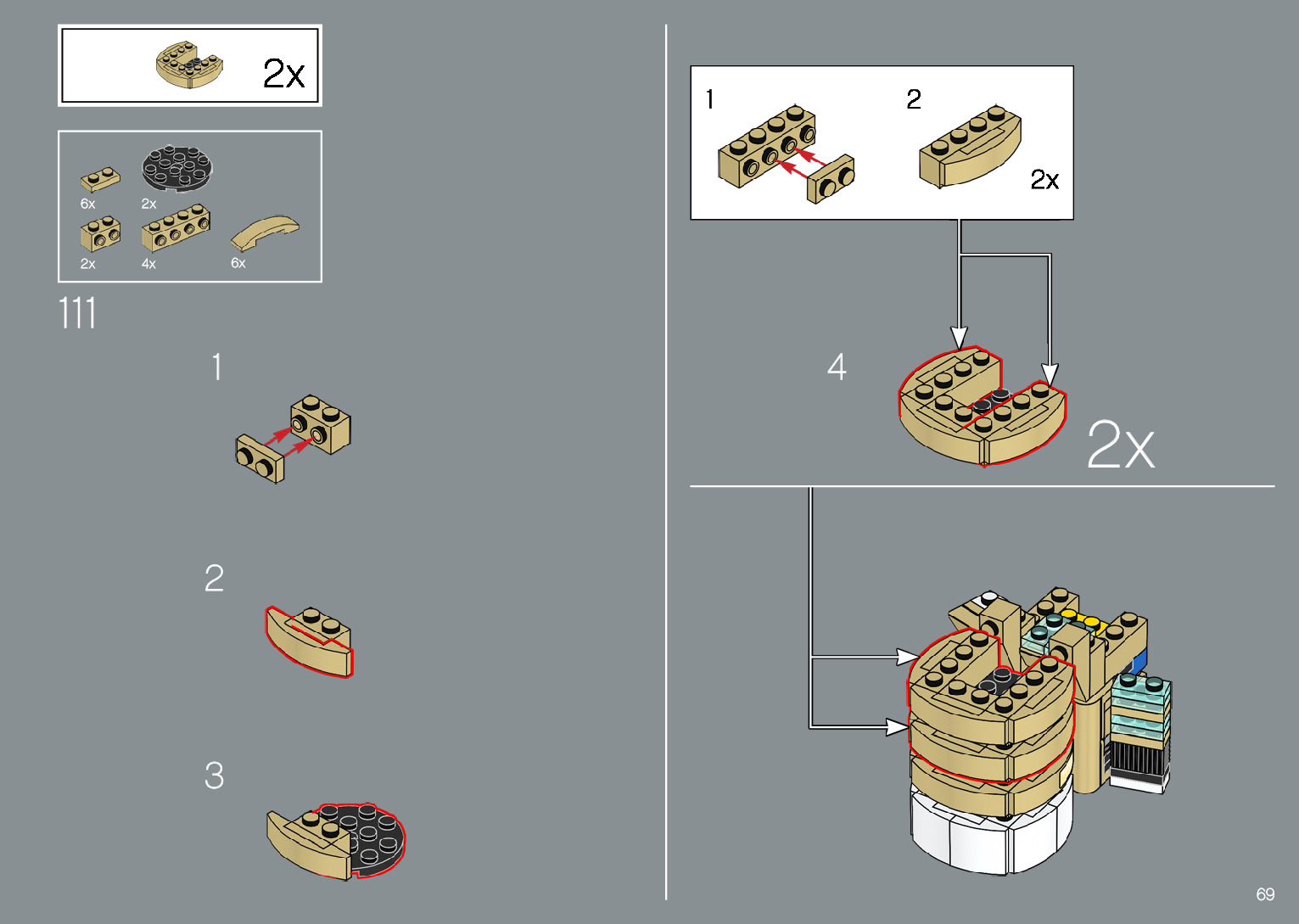 2x

6x
2x
2x
4x
6x

111

1

2

3

1
2
2x

4

2x

69