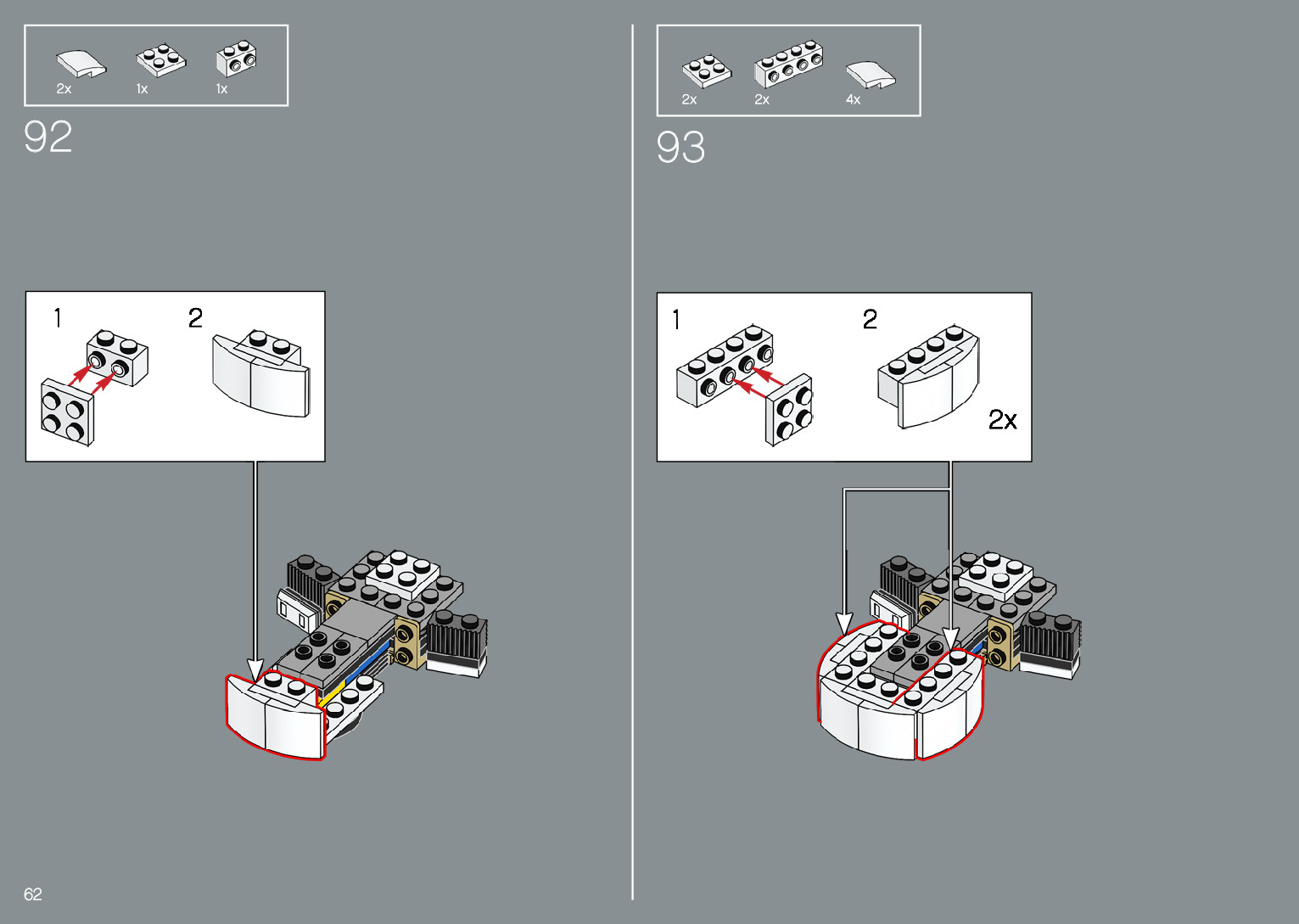 2x 1x 1x

92

1 2

2x 2x 4x

93

1 2

2x

62