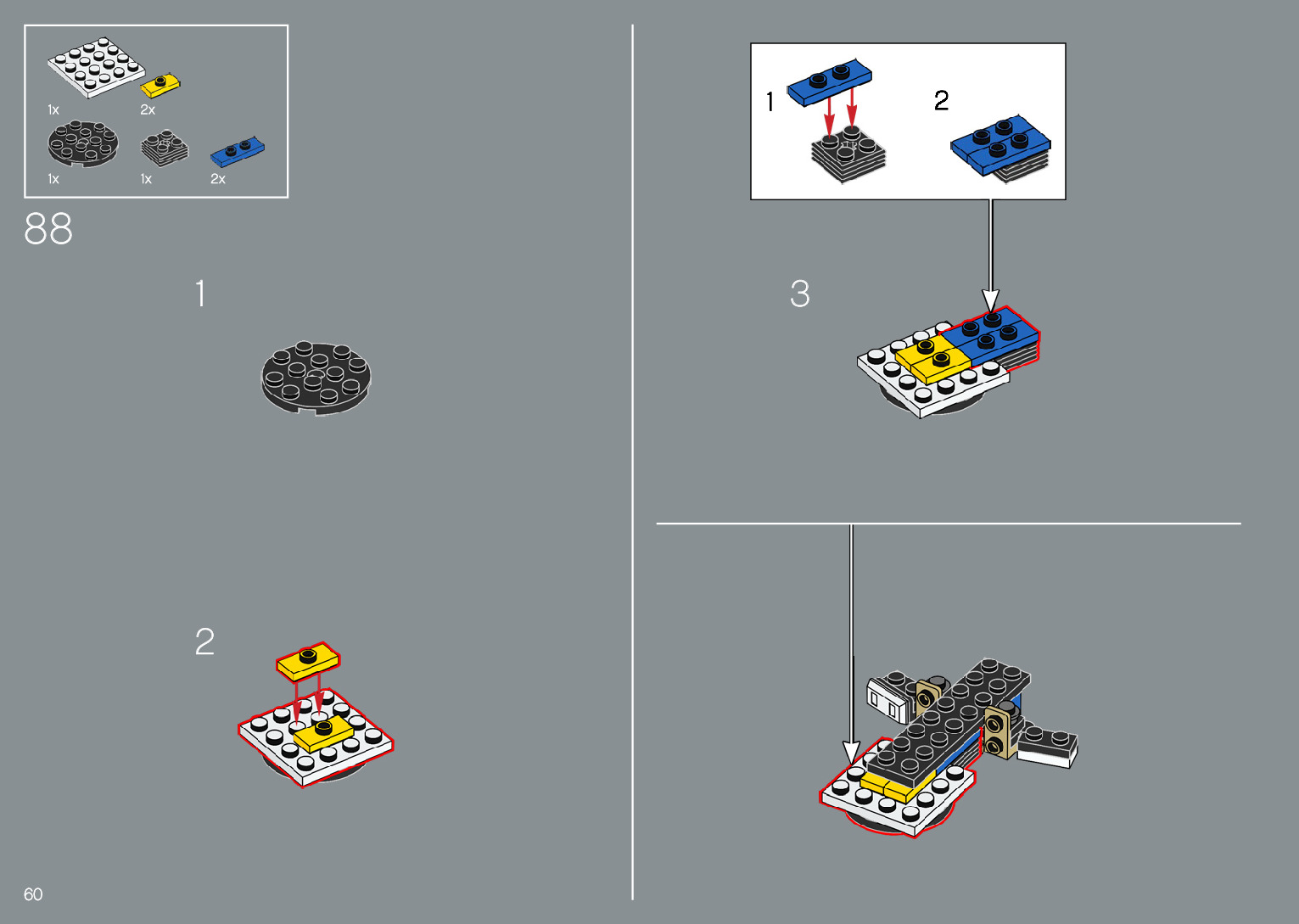 1x
2x
1x
1x
2x

88

1

2

1
2

3

60