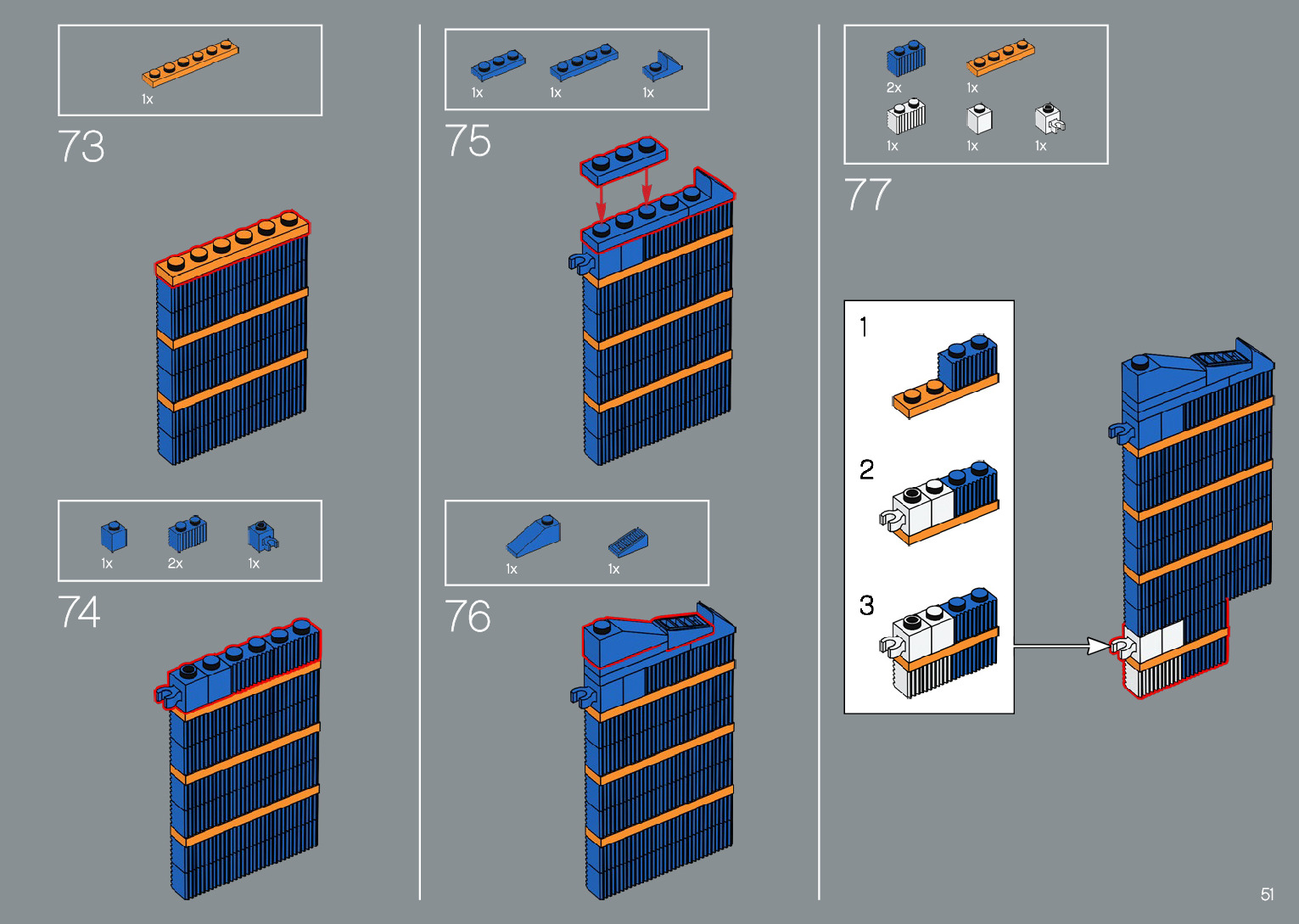 1x

73

1x 2x 1x

74

1x 1x 1x

75

1x 1x

76

2x 1x

1x 1x 1x

77

1

2

3

51