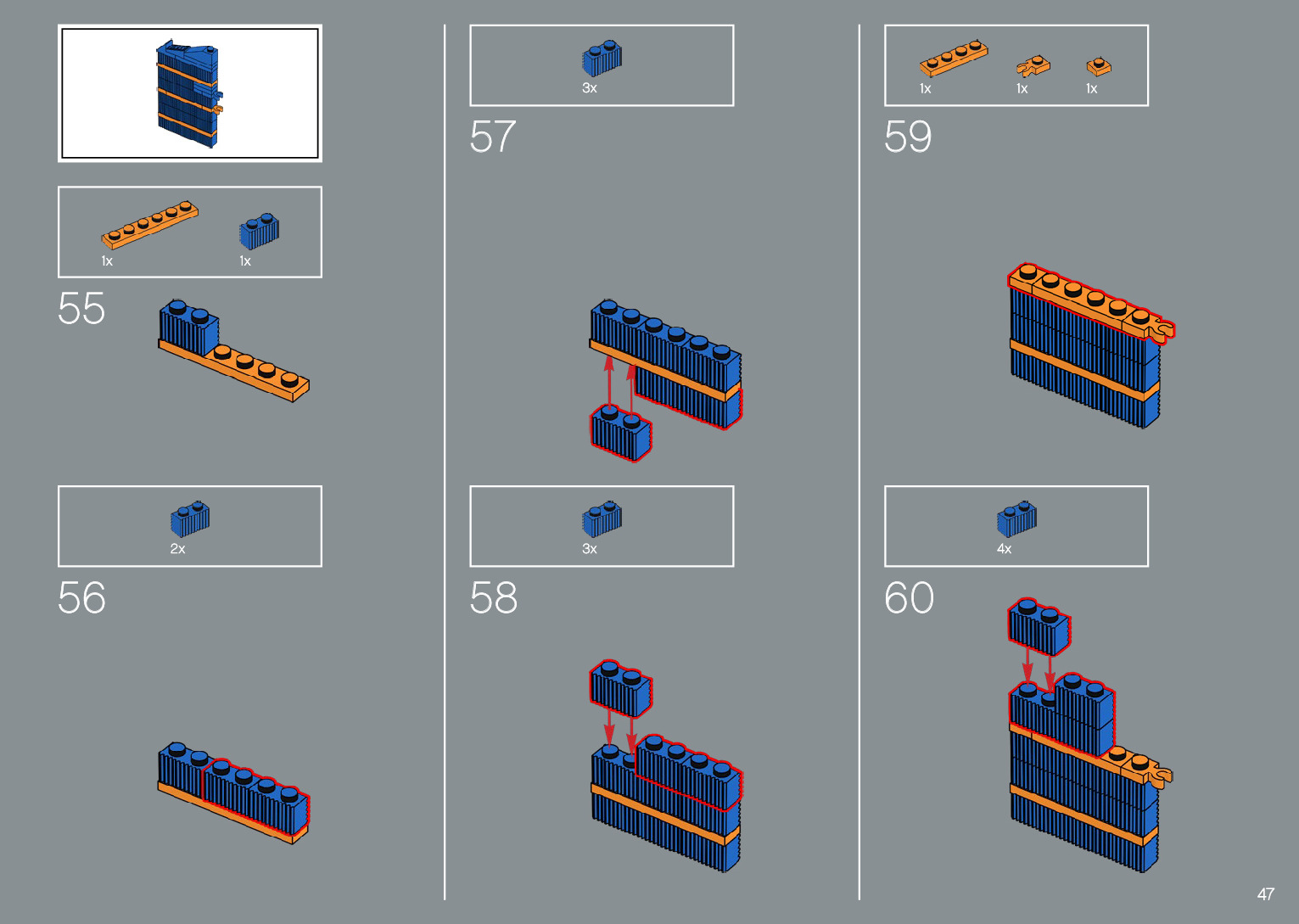 1x 1x

55

2x

56

3x

57

3x

58

1x 1x 1x

59

4x

60

47