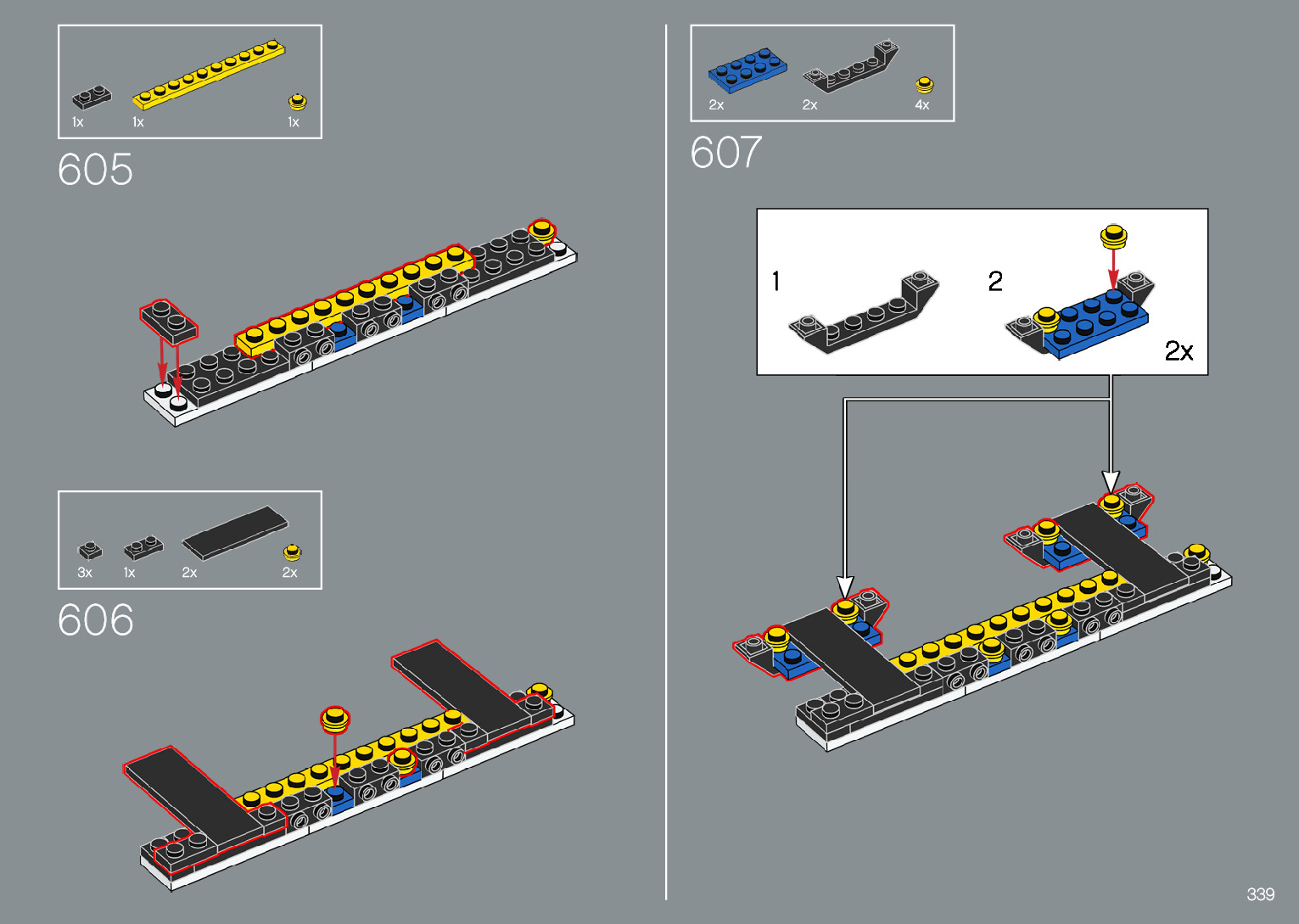 1x 1x 1x

605

3x 1x 2x 2x

606

2x 2x 4x

607

1

2

2x

339