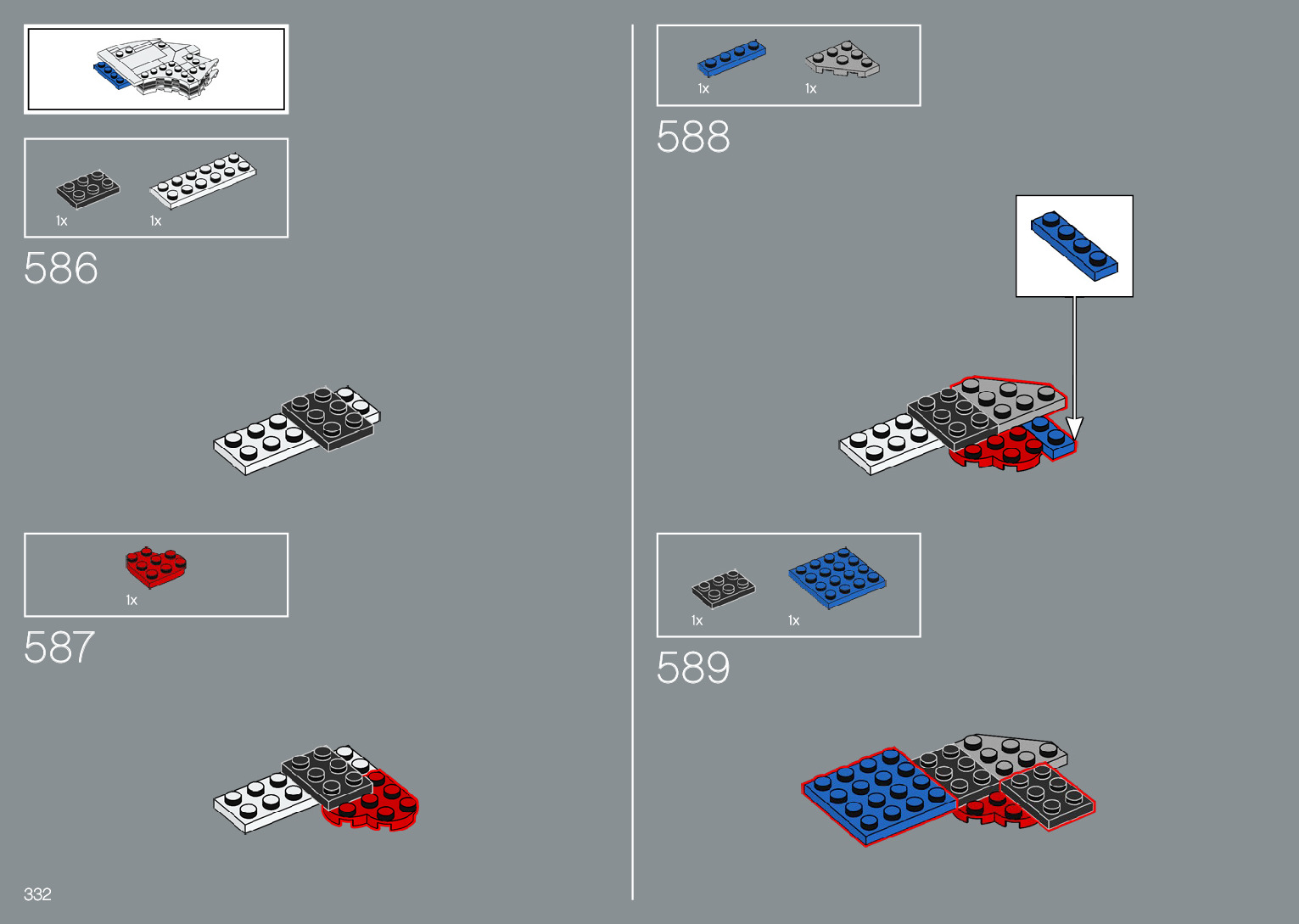 1x 1x

586

1x

587

332

1x 1x

588

1x 1x

589