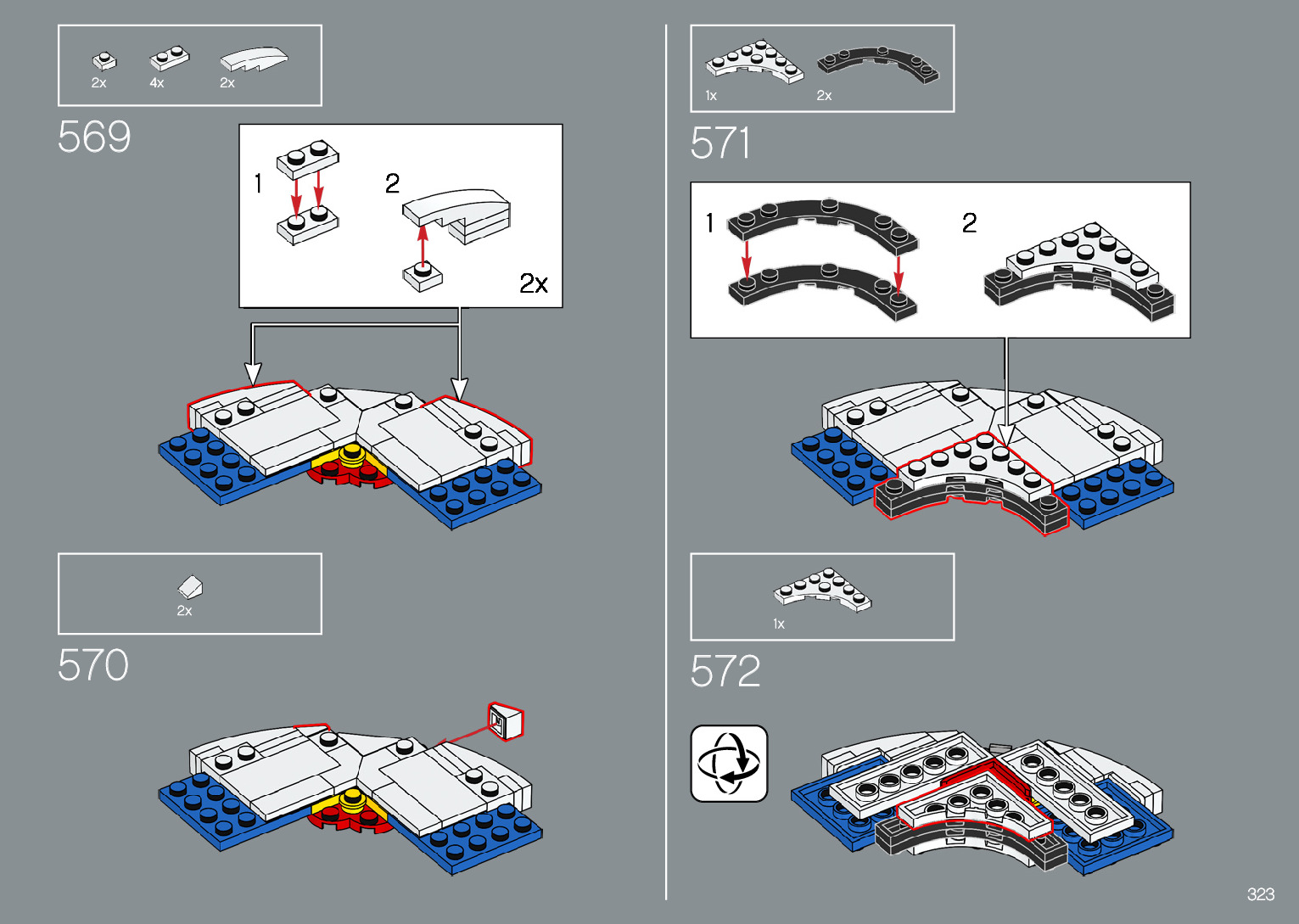 2x 4x 2x

569

1

2

2x

2x

570

1x 2x

571

1

2

1x

572

323