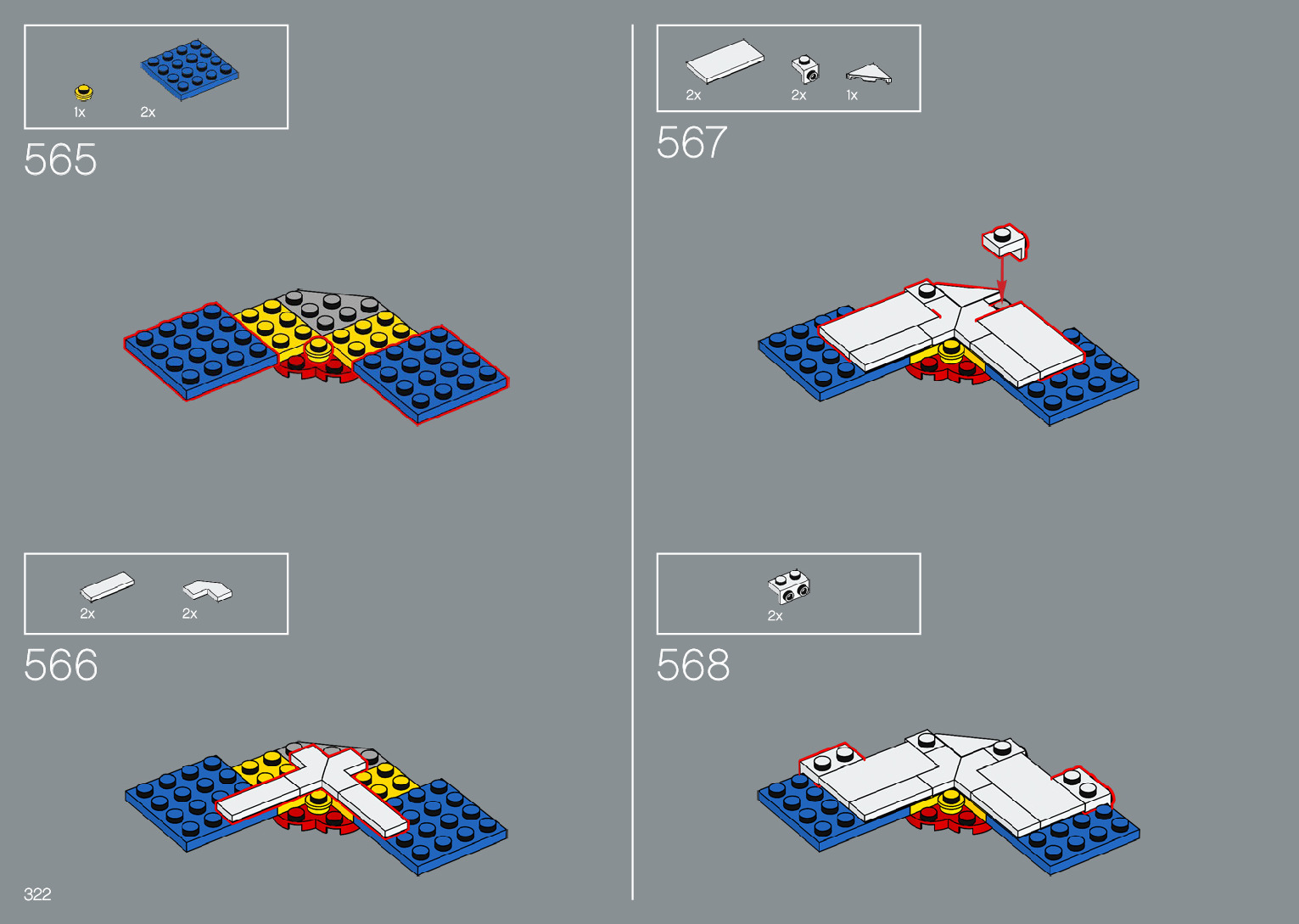 1x 2x

565

2x 2x

566

322

2x 2x 1x

567

2x

568