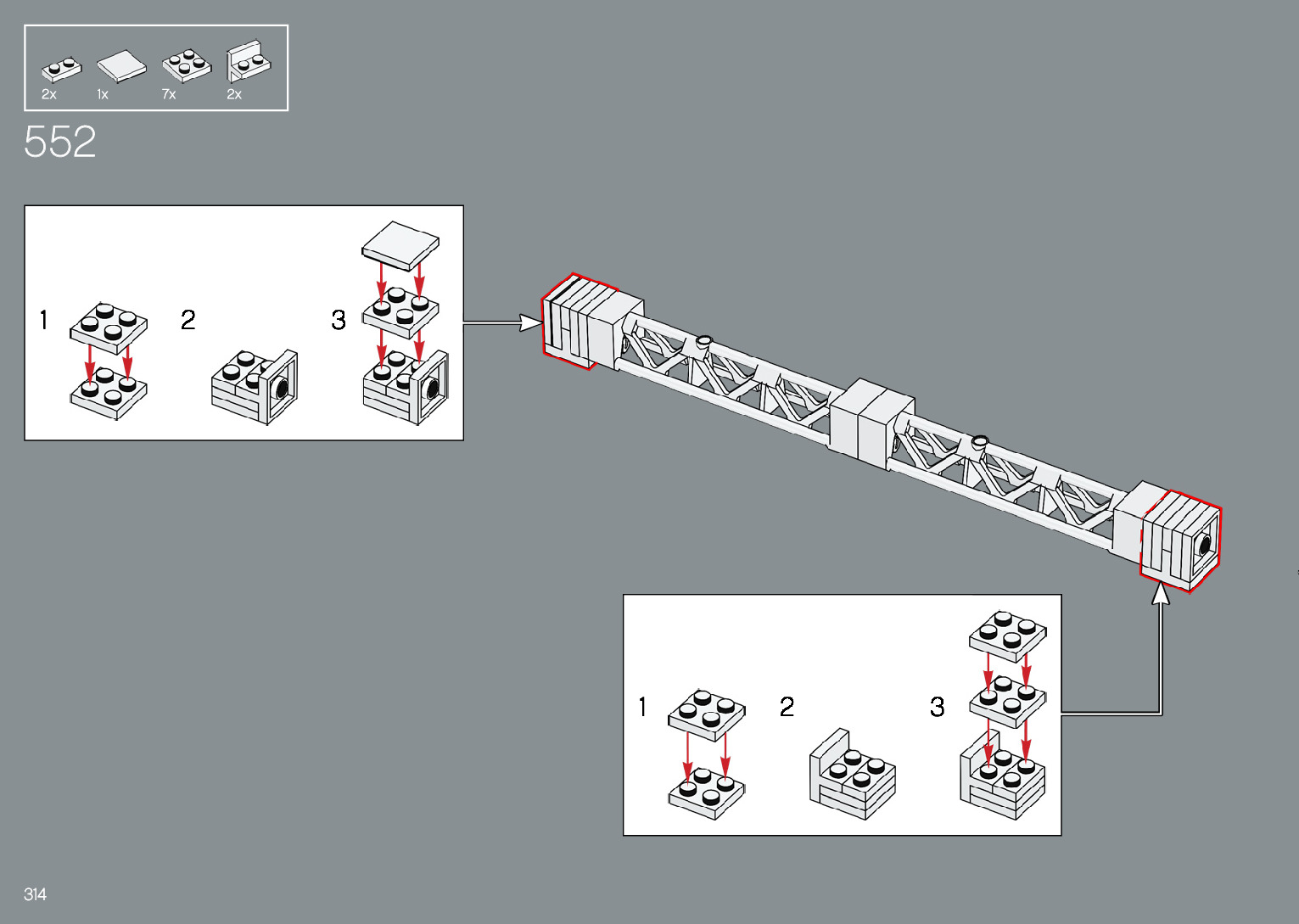 2x 1x 7x 2x

552

1 2 3

1 2 3

314