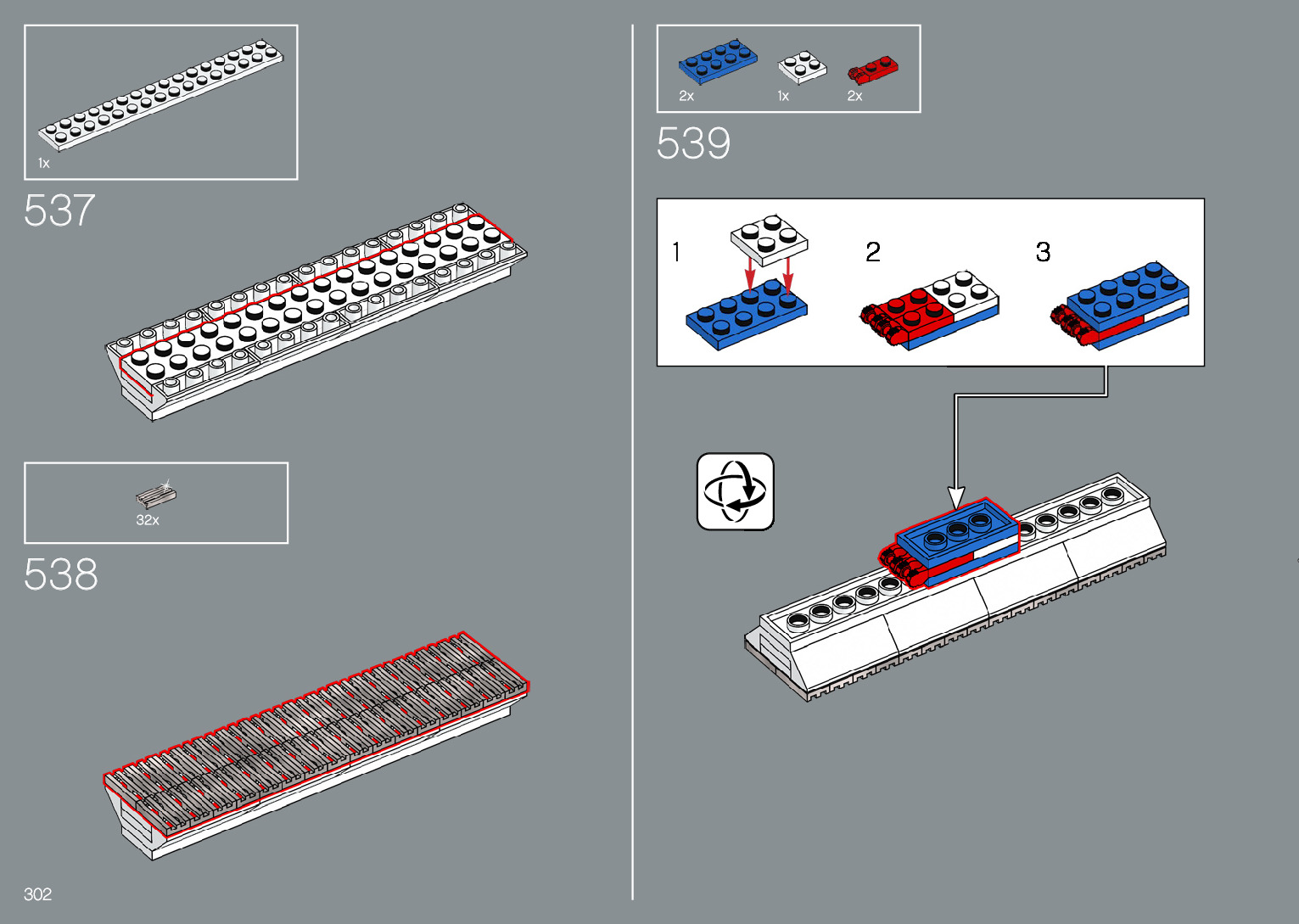 1x

537

32x

538

302

2x 1x 2x

539

1

2

3