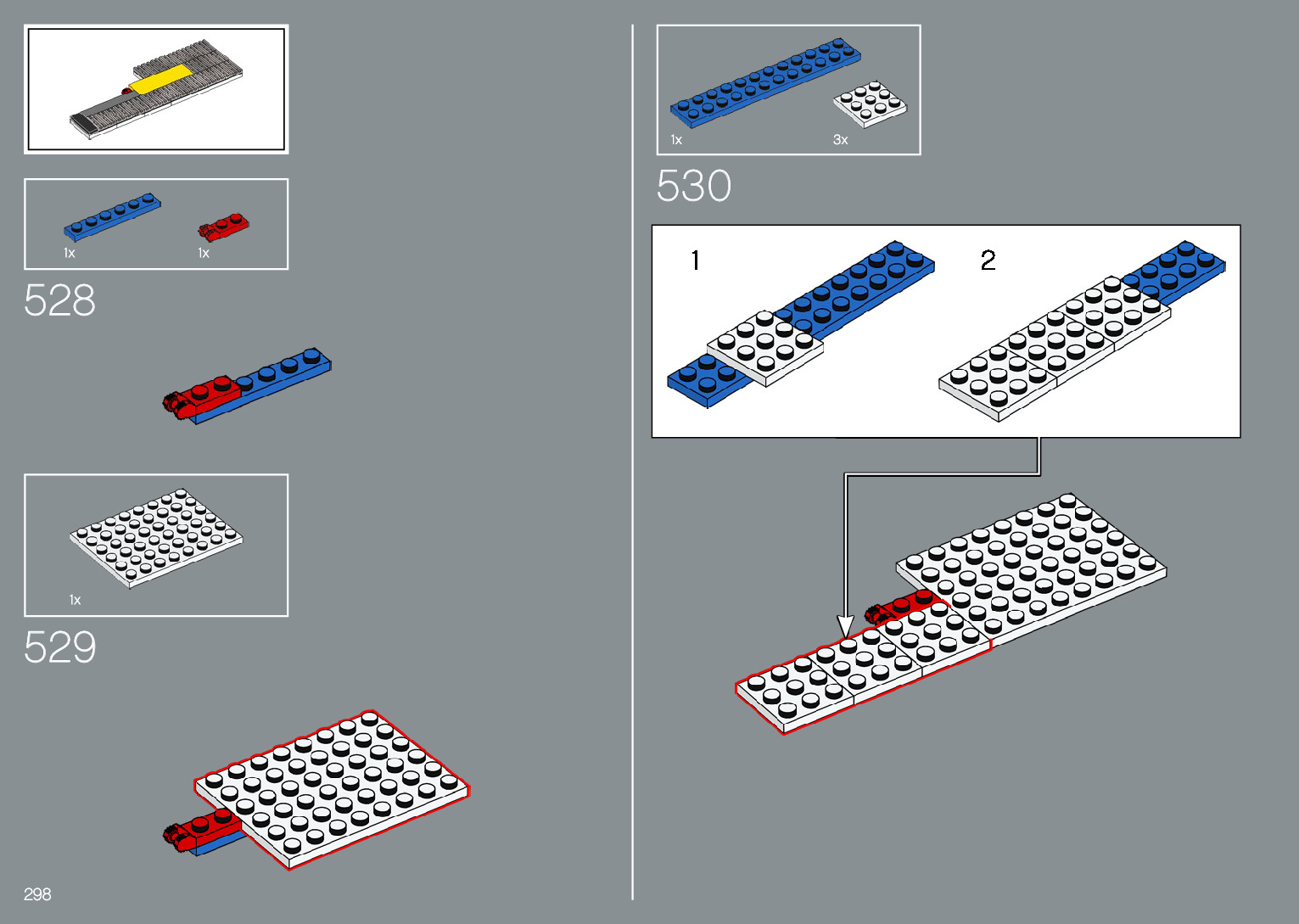 1x 1x

528

1x

529

298

1x 3x

530

1

2