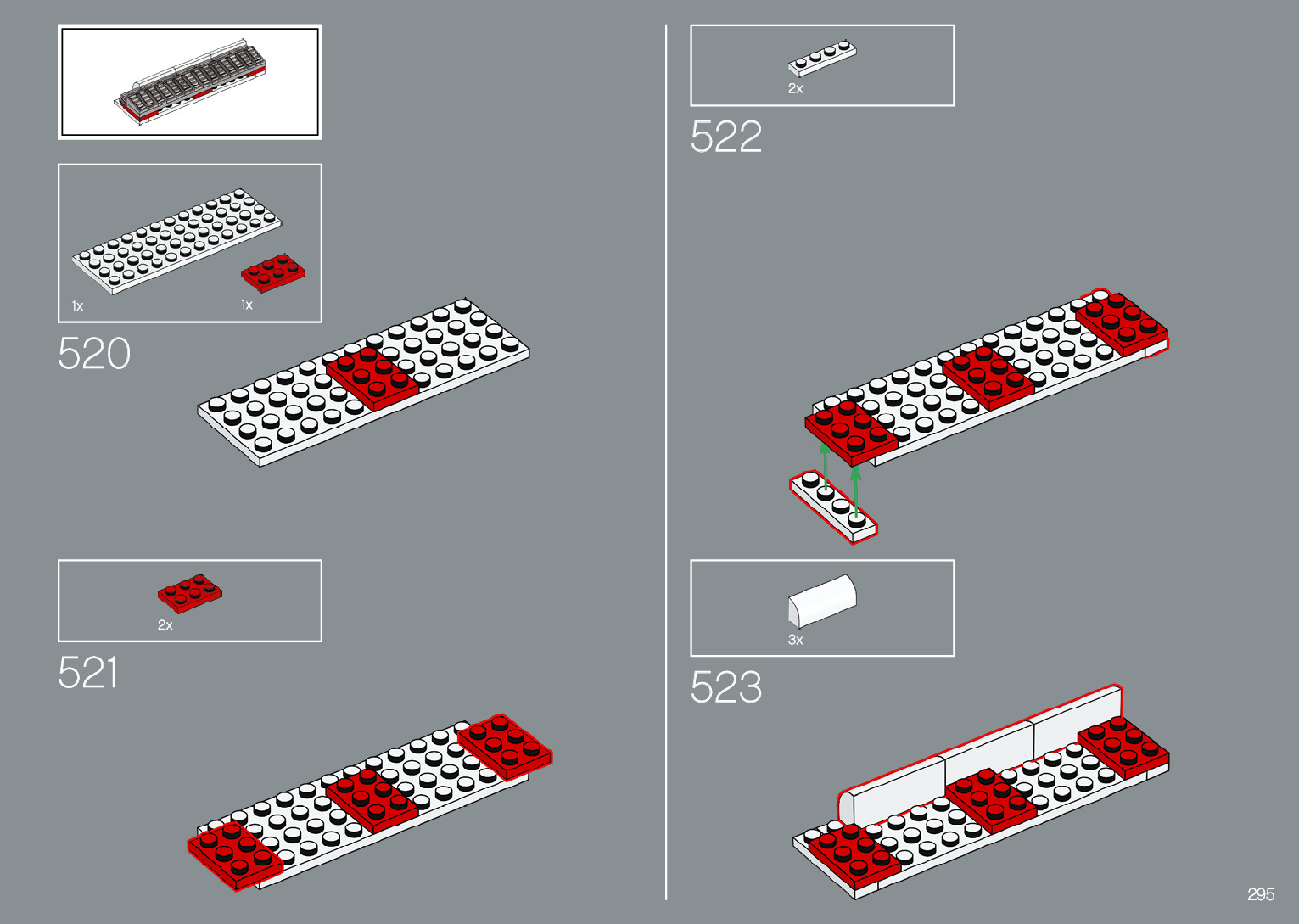 1x

1x

520

2x

521

2x

522

3x

523

295