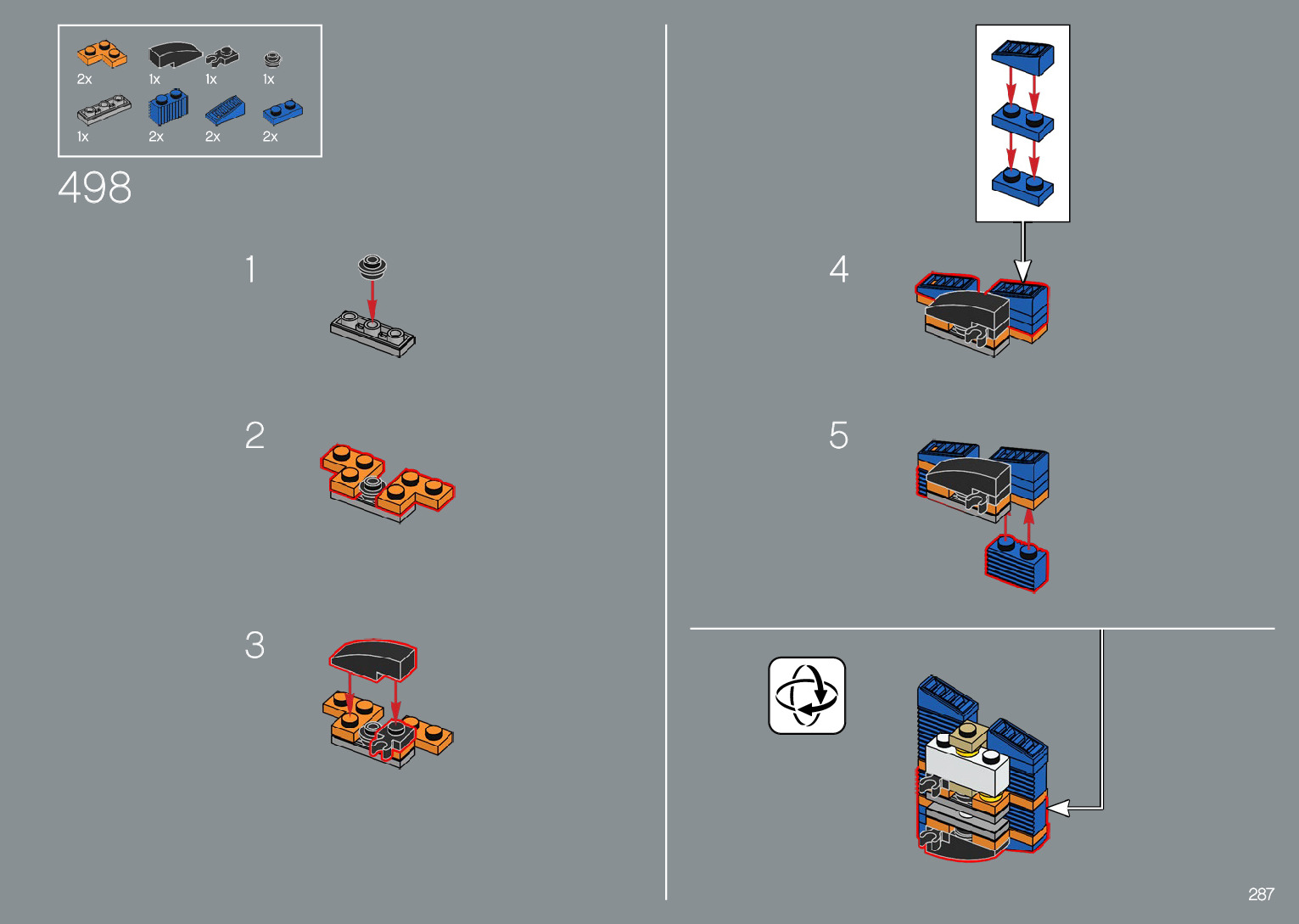 2x 1x 1x 1x
1x 2x 2x 2x

498

1

2

3

4

5

287