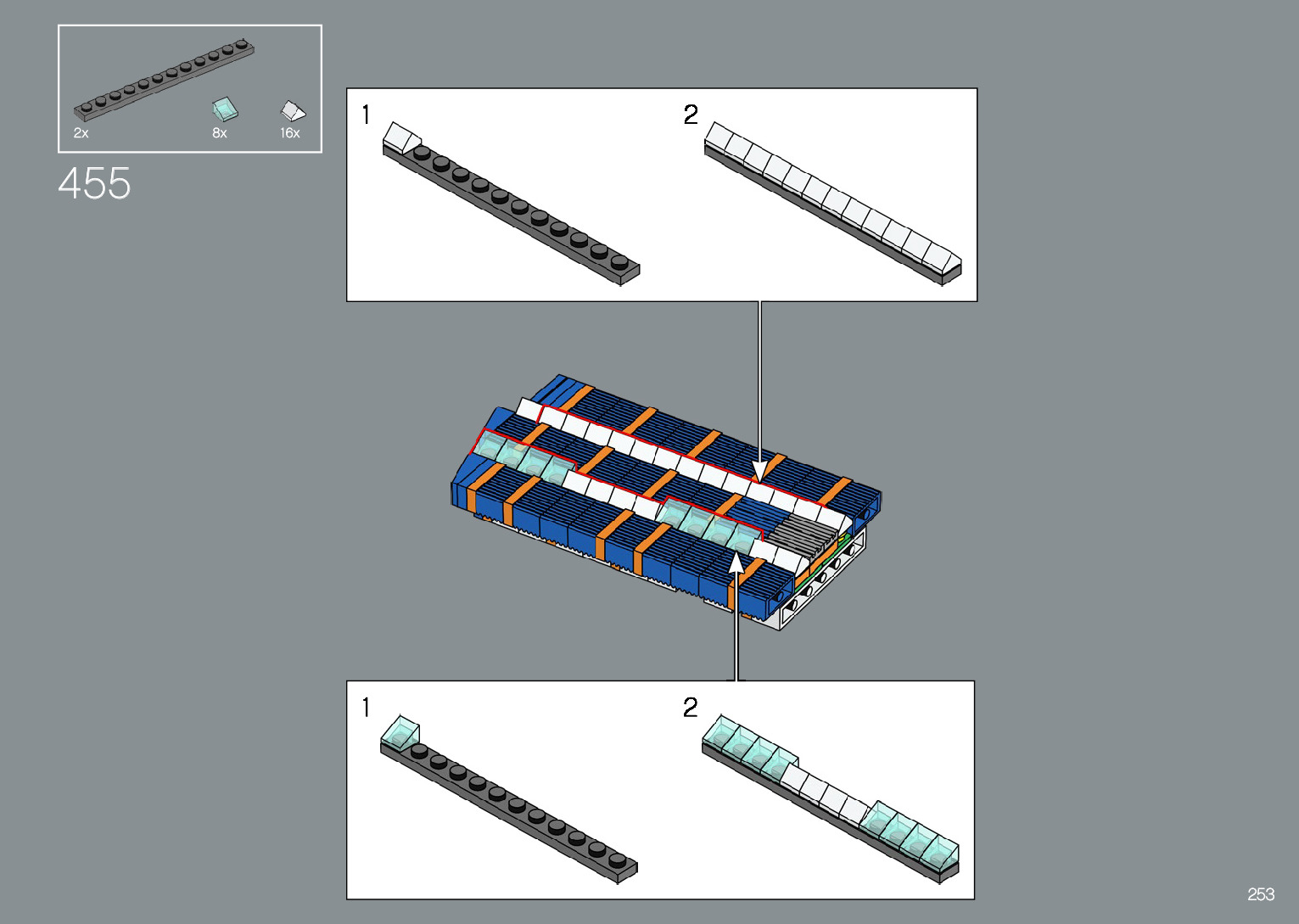 2x
8x
16x

455

1

2

1

2

253