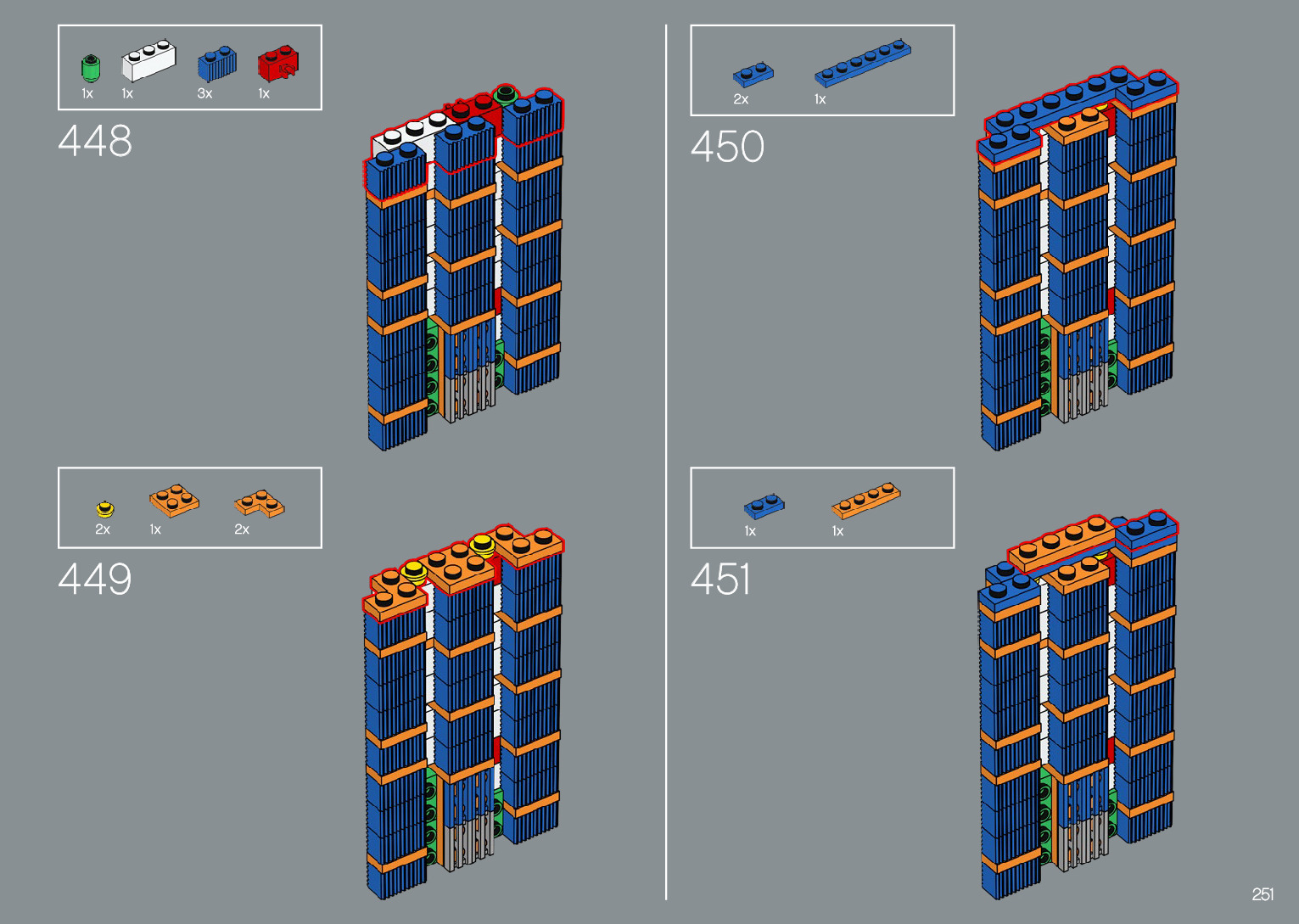 1x 1x 3x 1x

448

2x 1x 2x

449

2x 1x

450

1x 1x

451

251