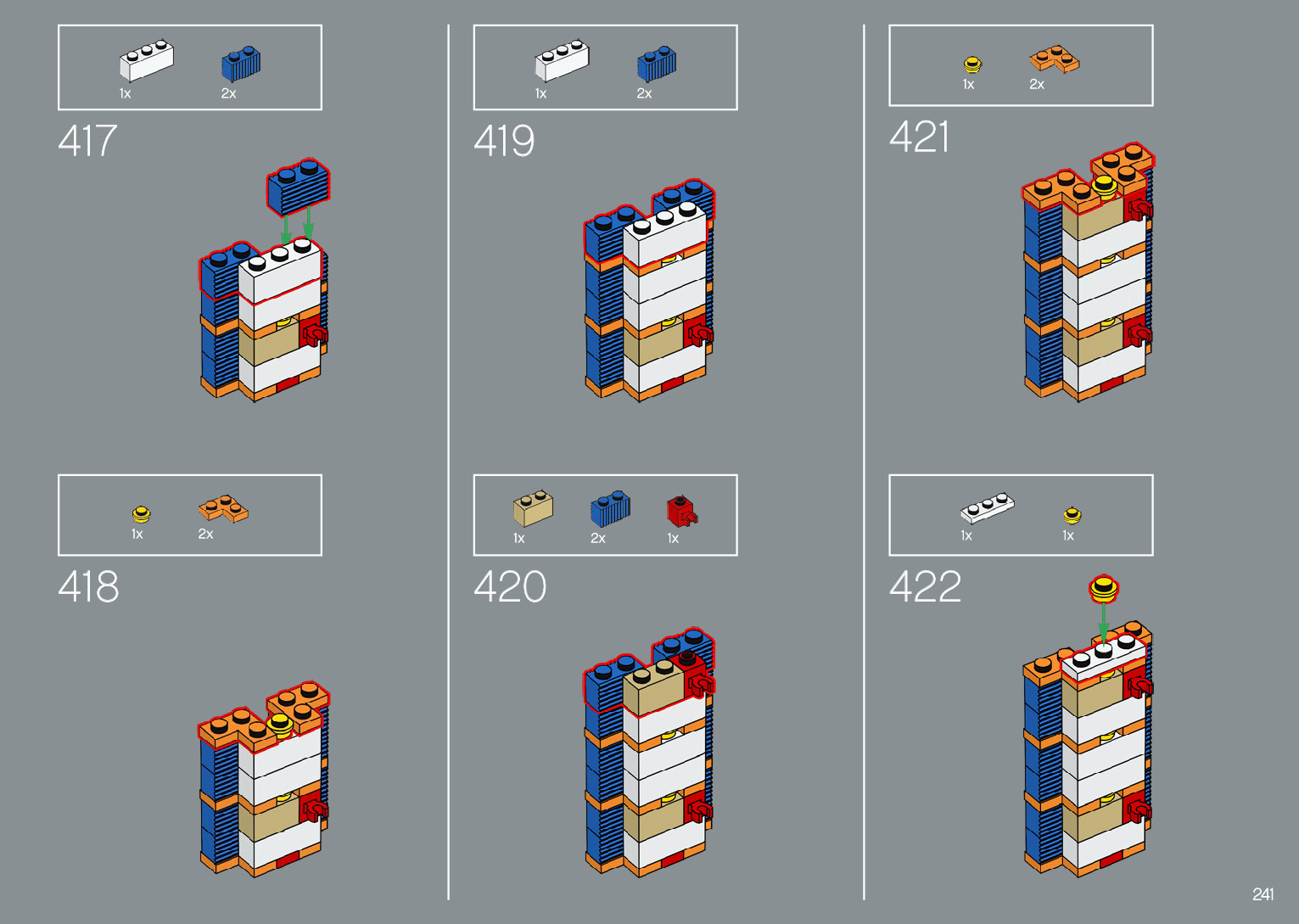 1x 2x

417

1x 2x

418

1x 2x

419

1x 2x 1x

420

1x 2x

421

1x 1x

422

241